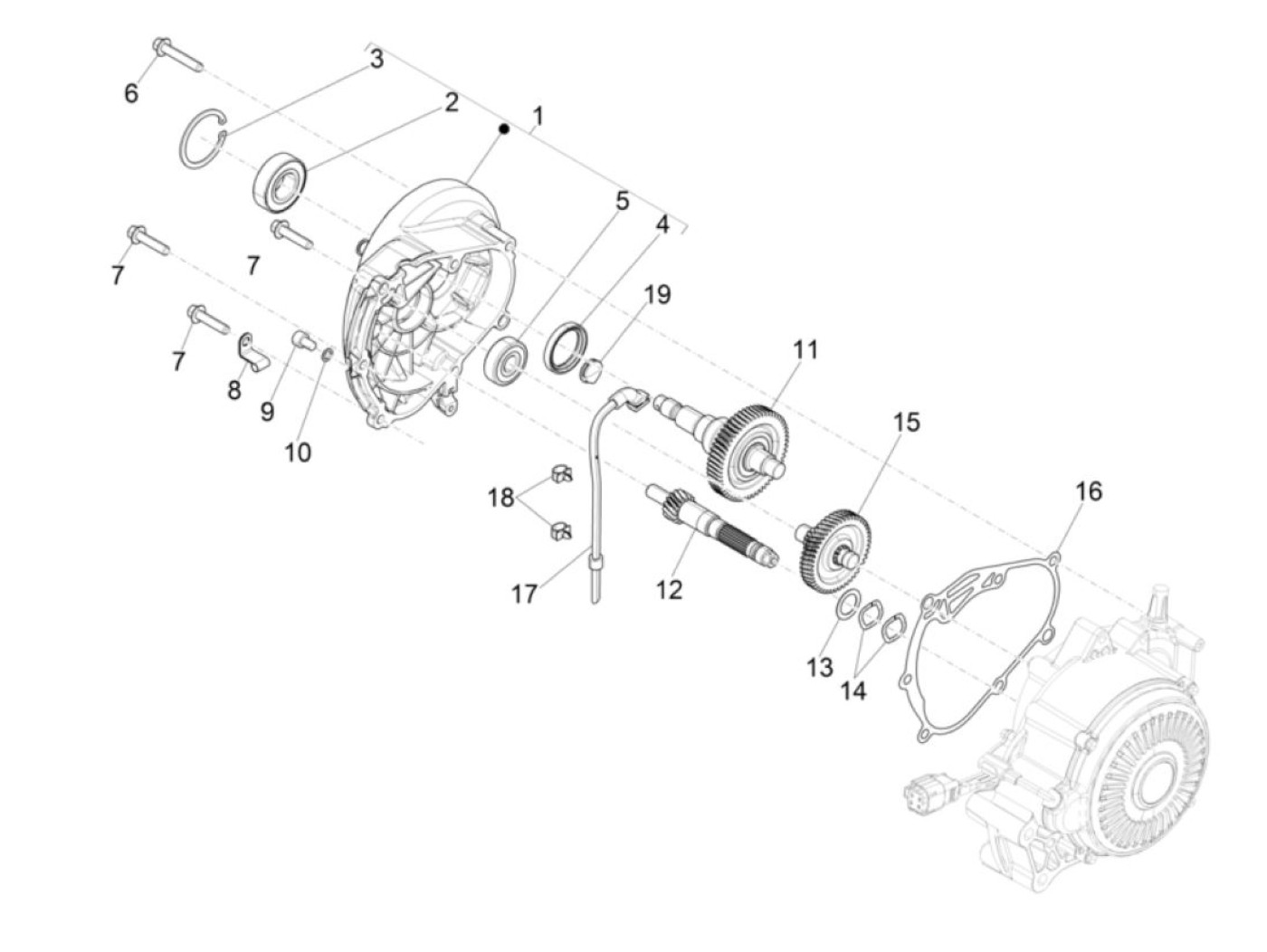 6
3
2
1
5
4
7
7
19
7
8
9
10
11
15
18
16
17
12
13
14