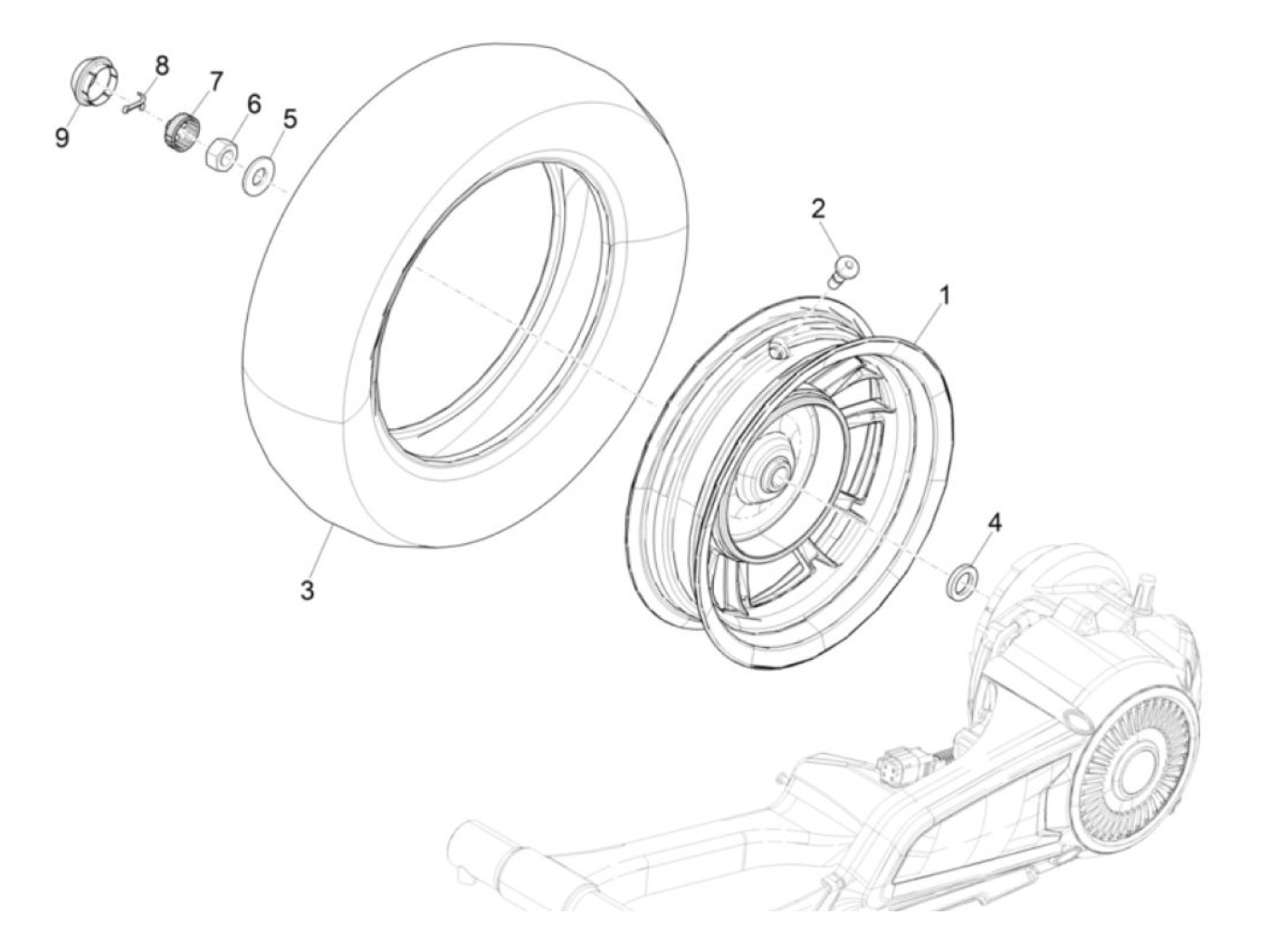 8
7
6
5
9
2
1
3
4