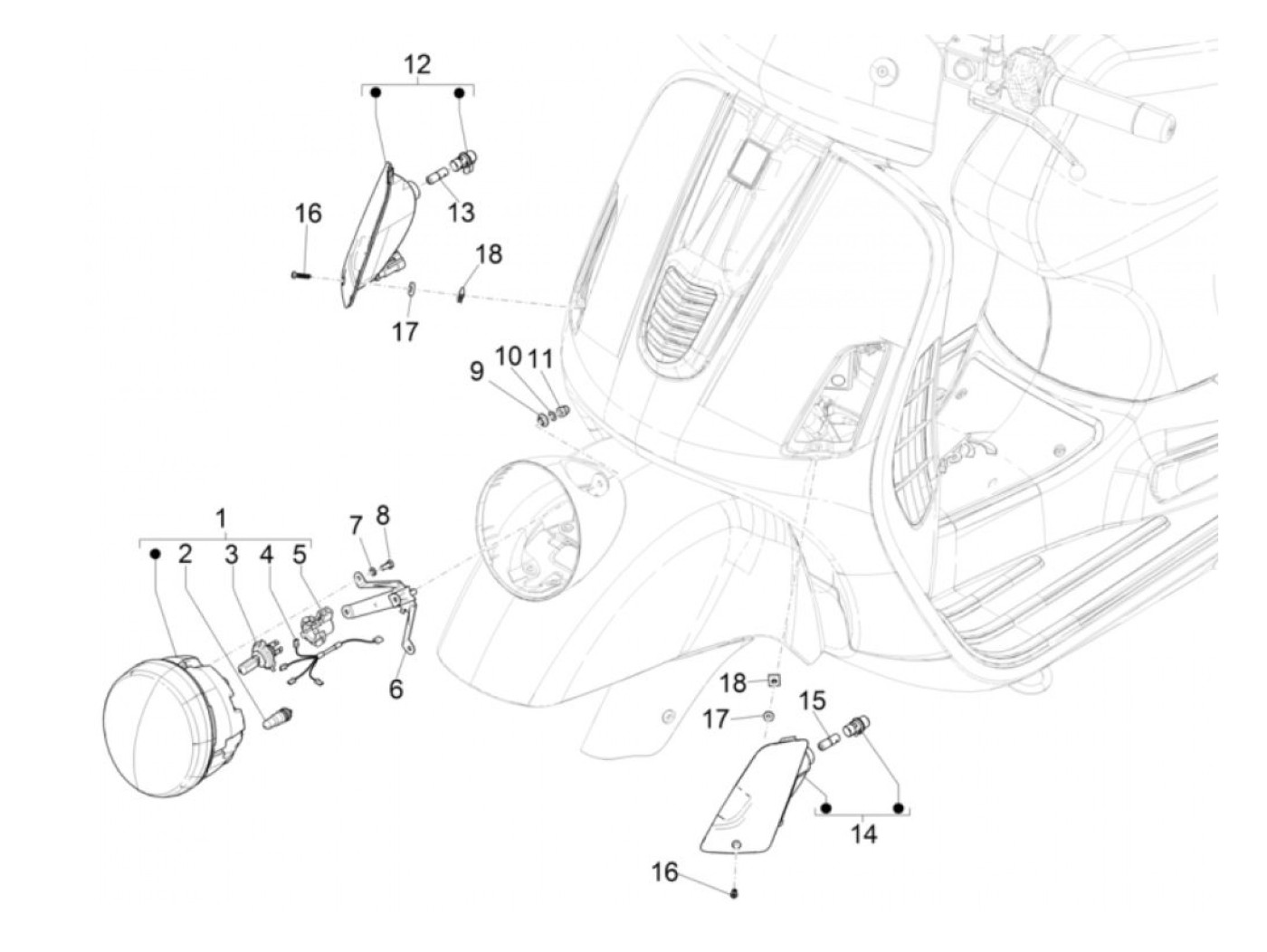 12
16
13
18
17
9
10
11
1
2
3
4
5
7
8
6
18
17
15
14
16