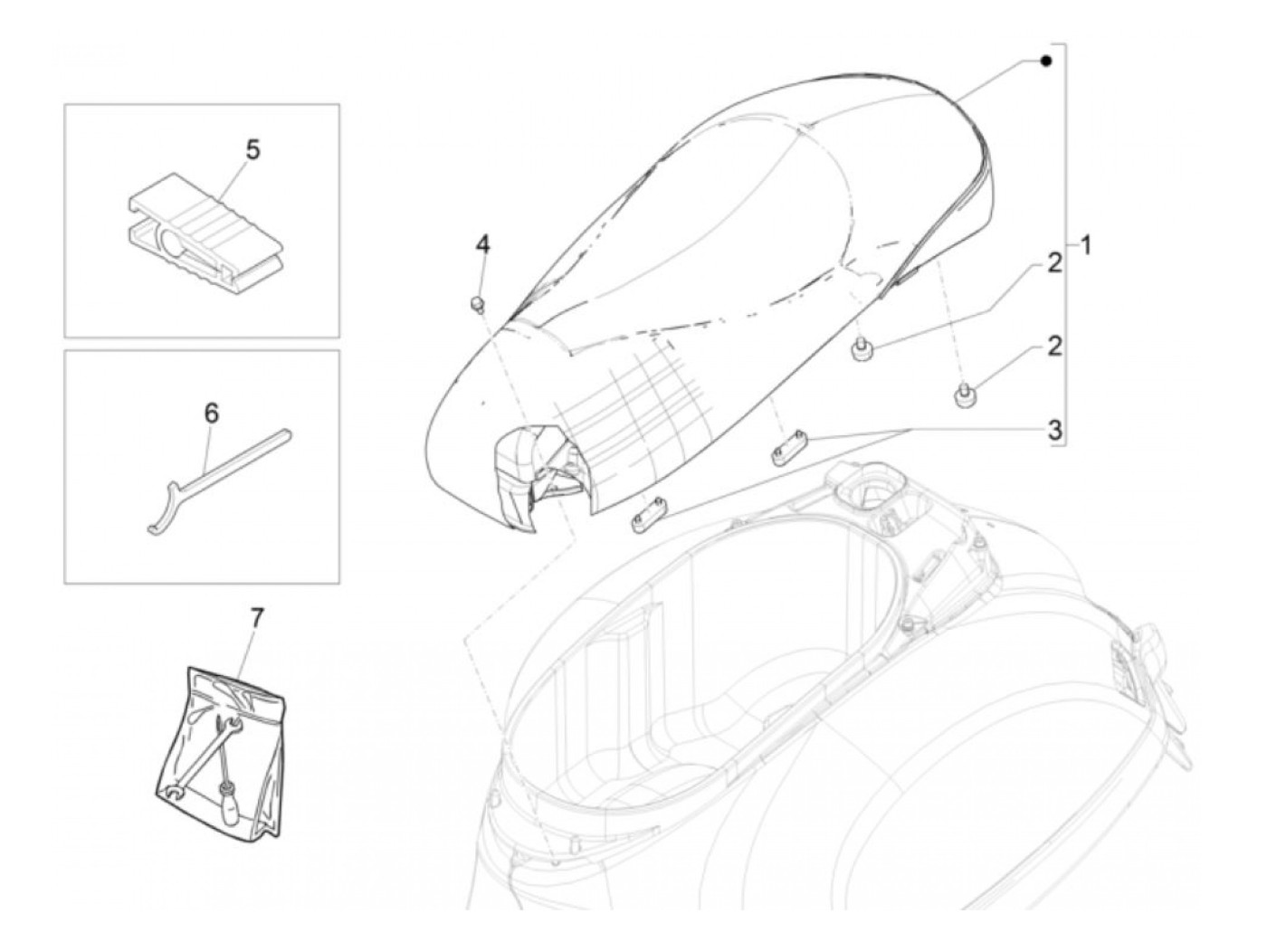 5
6
7
4
1
2
2
3