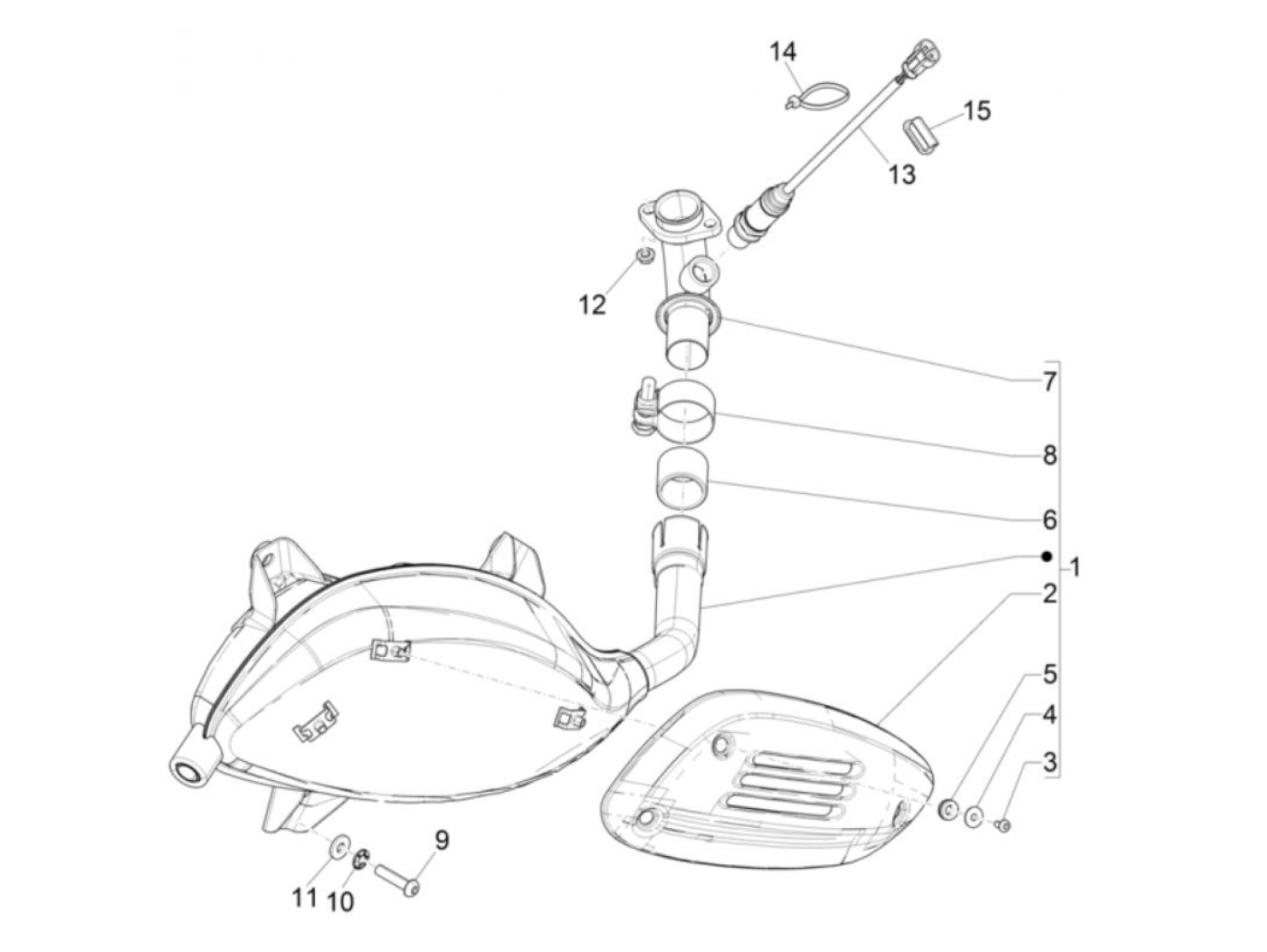 14
15
13
12
7
8
6
1
2
5
4
3
9
11
10