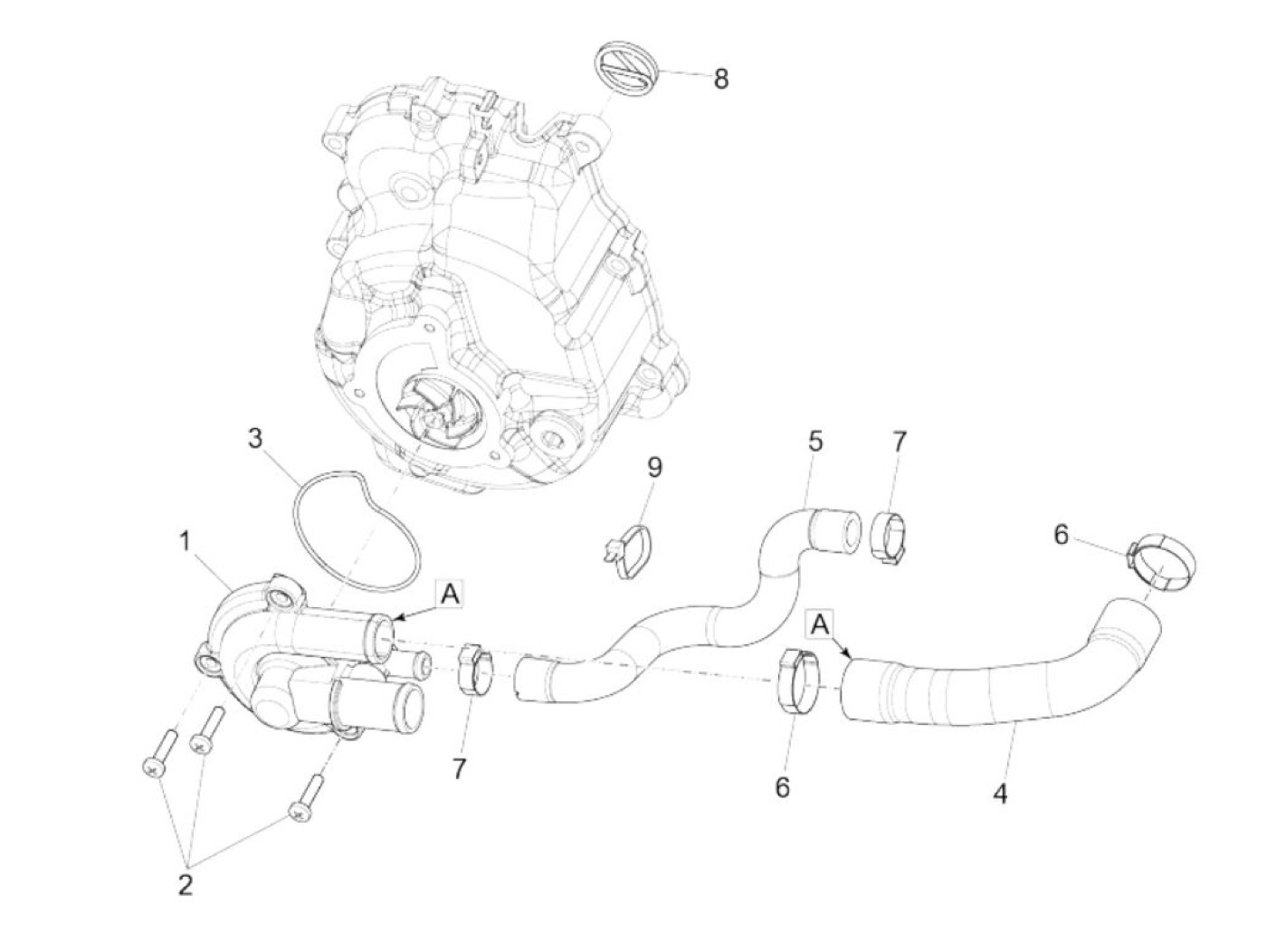 8
3
5
7
9
6
1
A
A
7
6
4
2