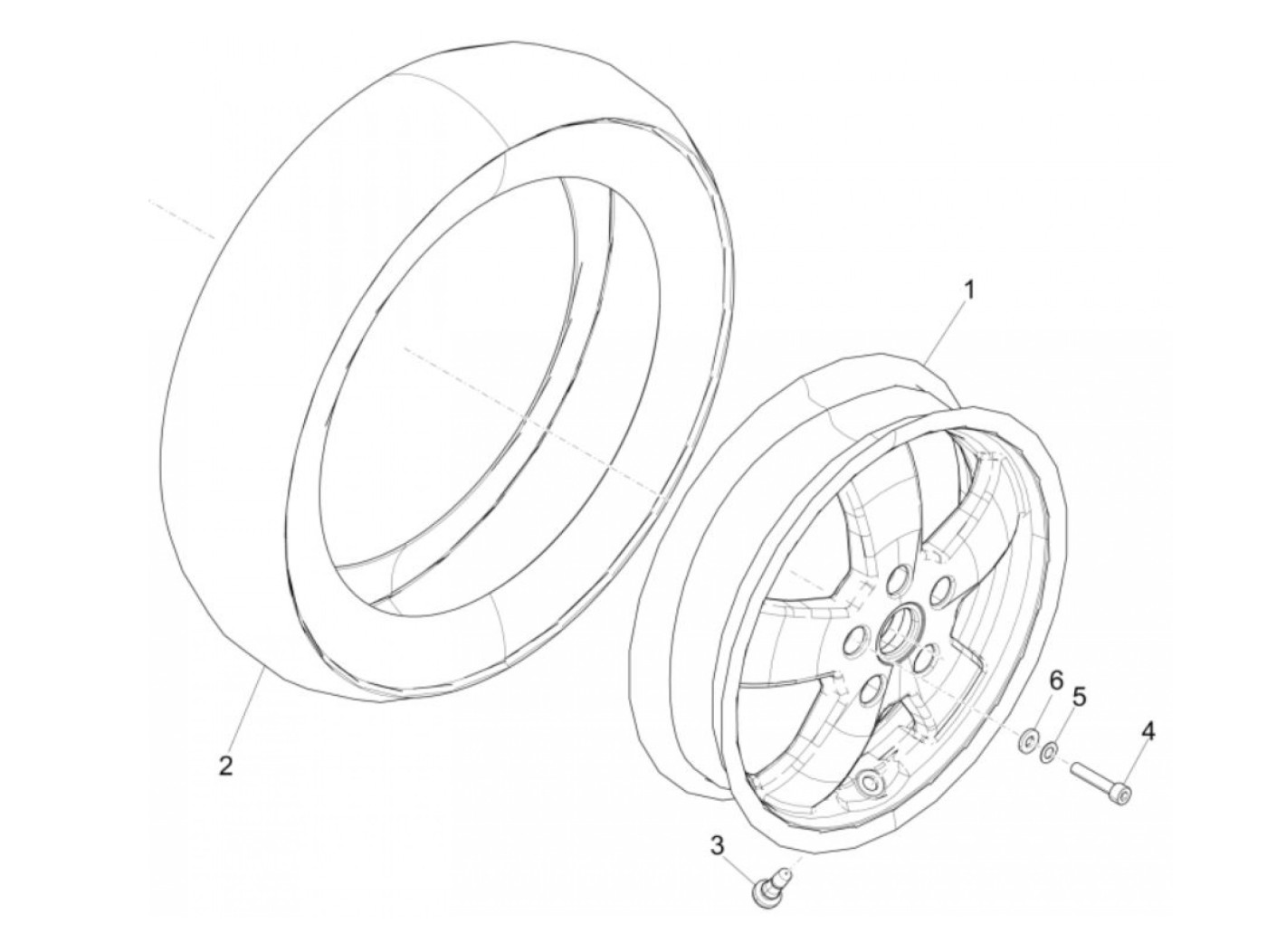 1
2
6
5
4
3