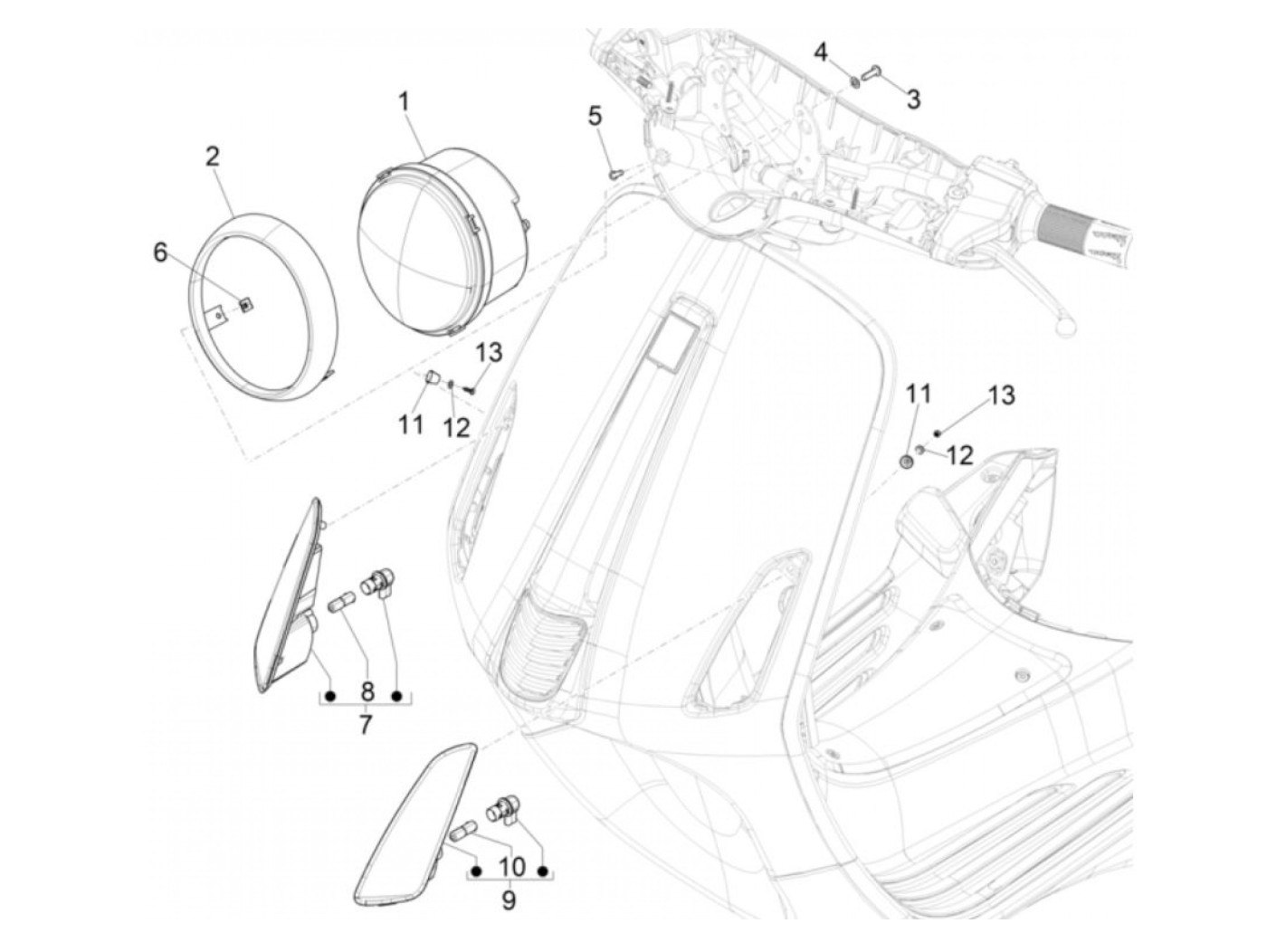 4
3
1
5
2
6
13
11
12
11
13
12
8
7
10
9