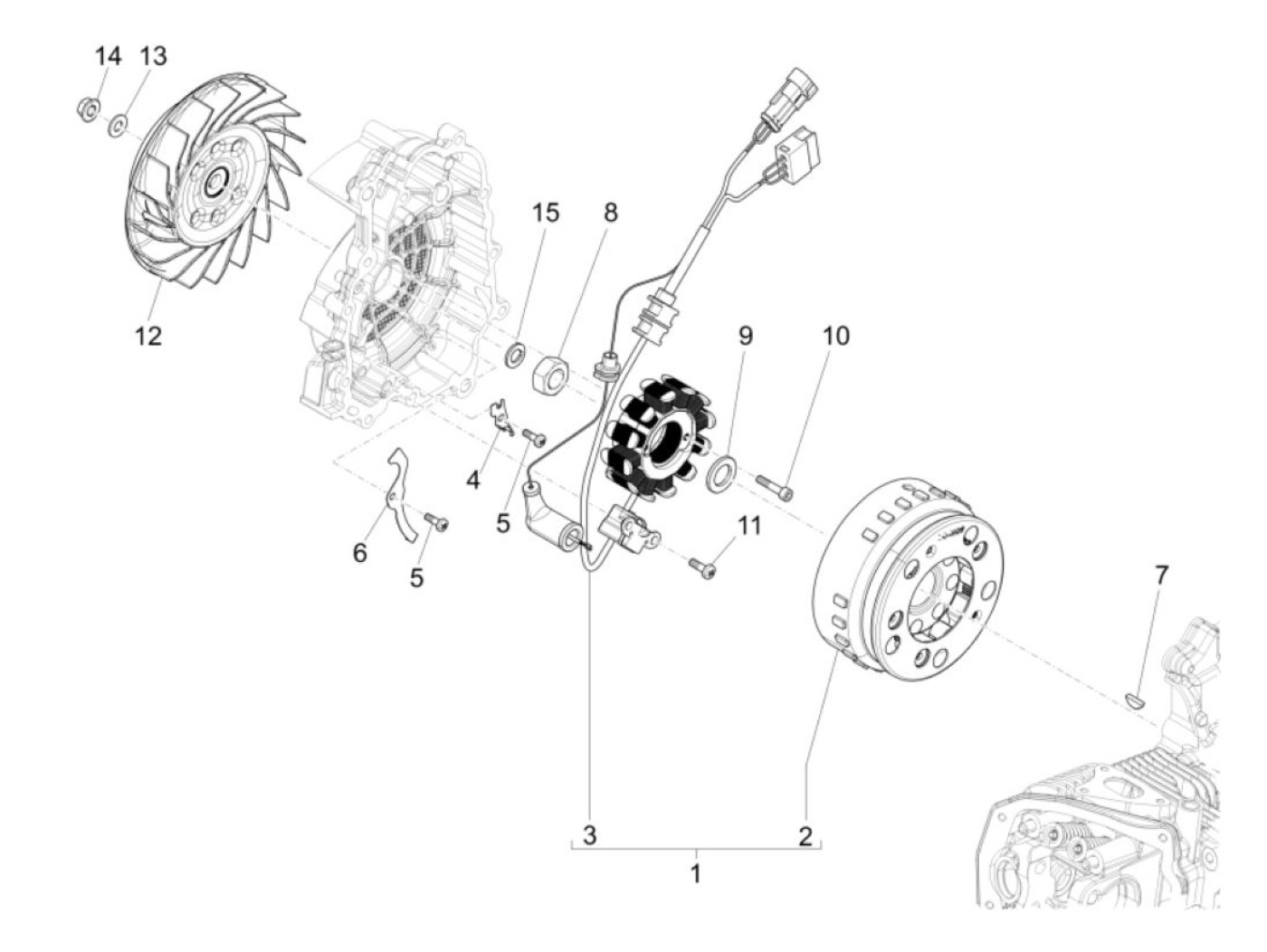 14
13
15
8
12
9
10
4
5
6
5
11
7
3
2
1