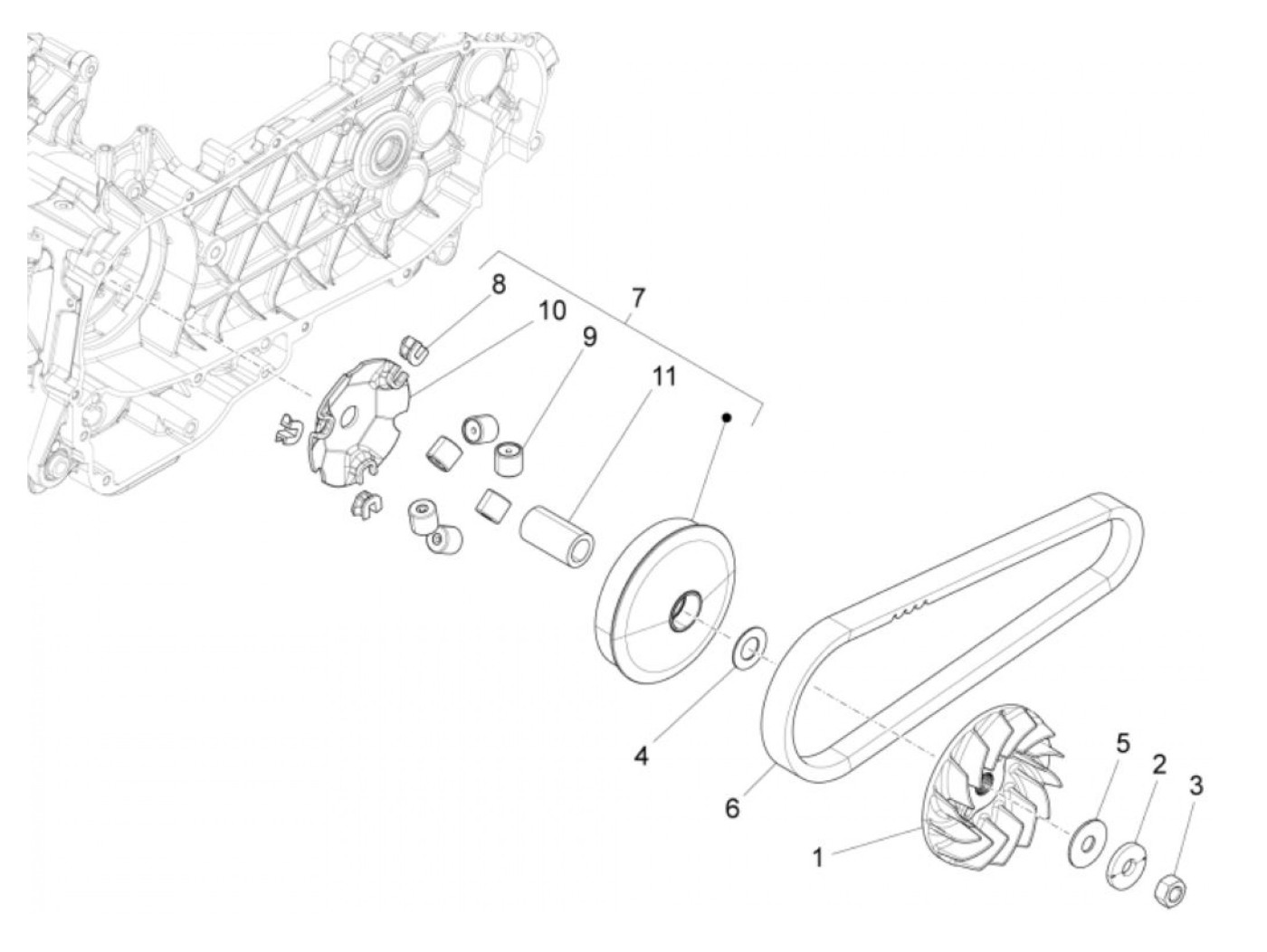 8
10
7
9
11
4
6
5
2
3
1