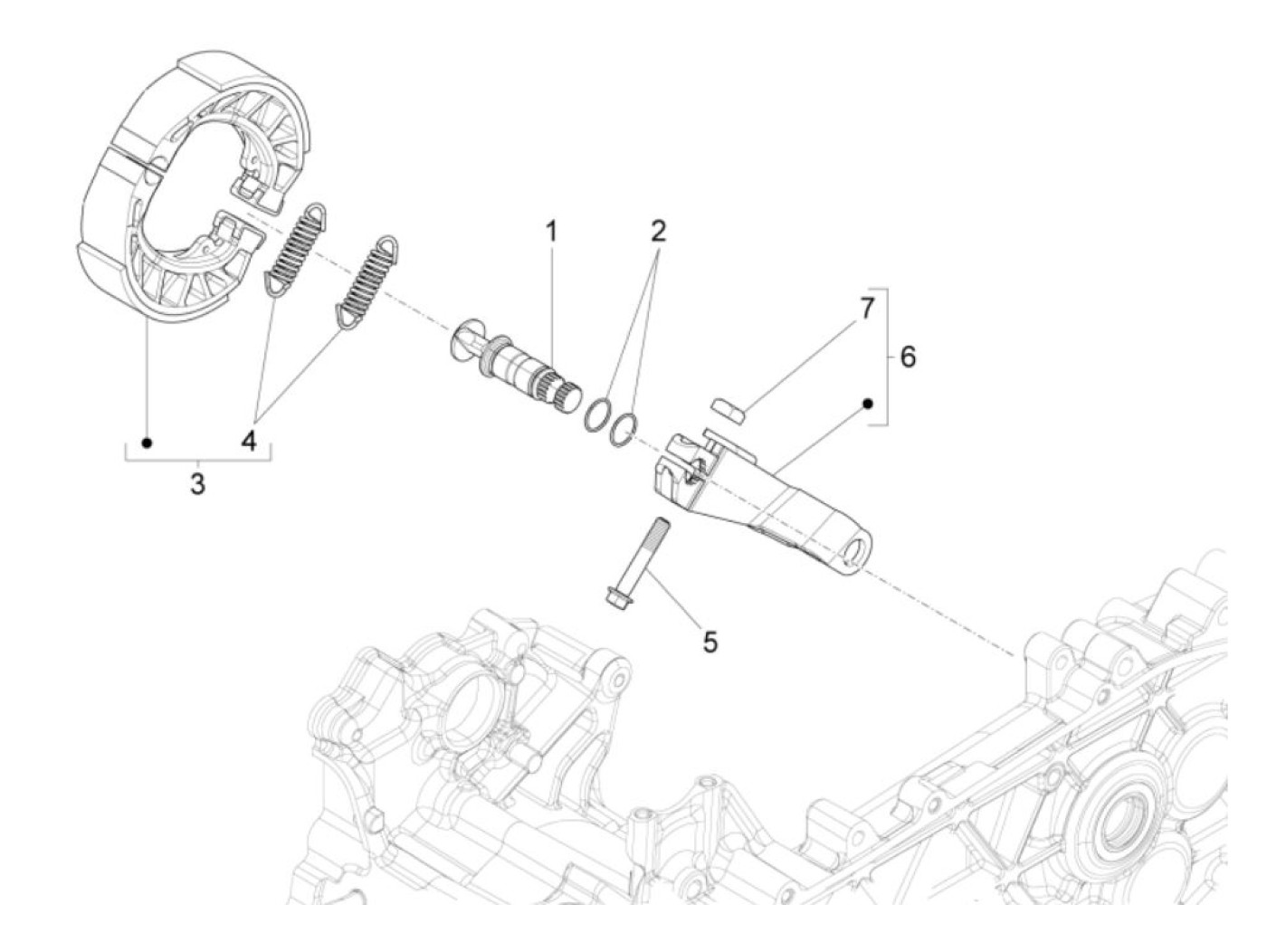 1
2
7
6
4
3
5