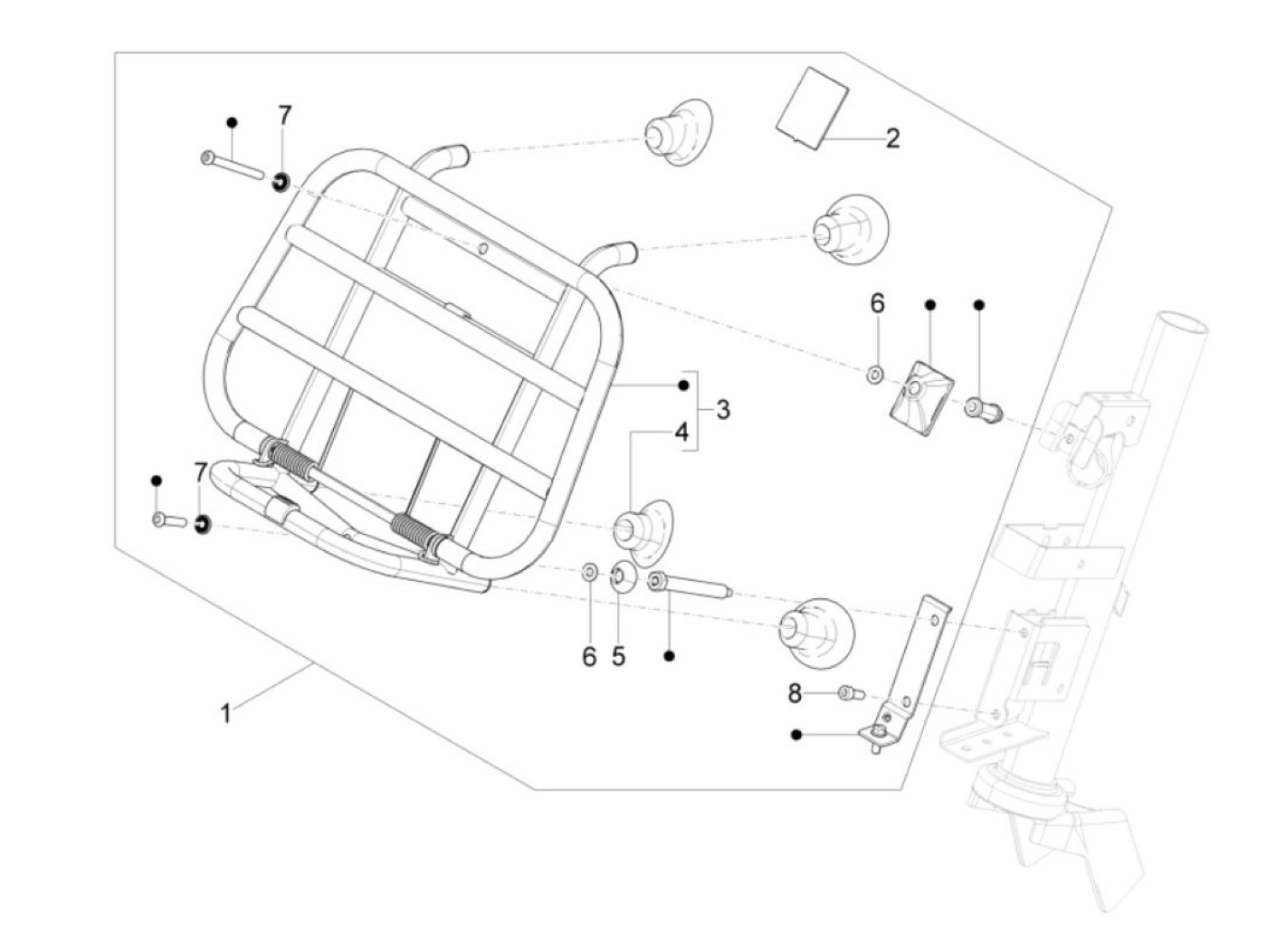 7
2
6
3
4
7
6
5
8
1