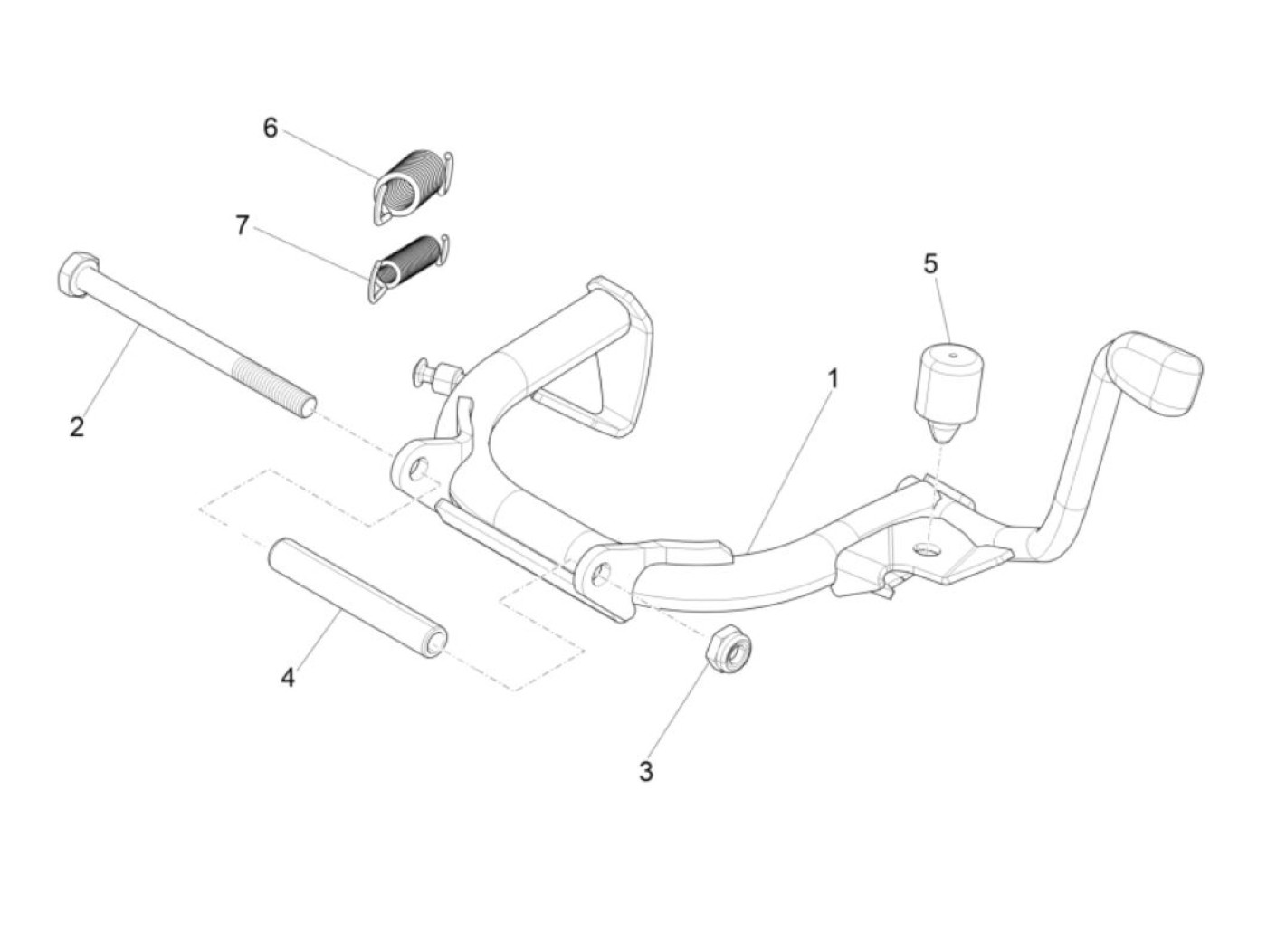 6
7
5
1
2
4
3