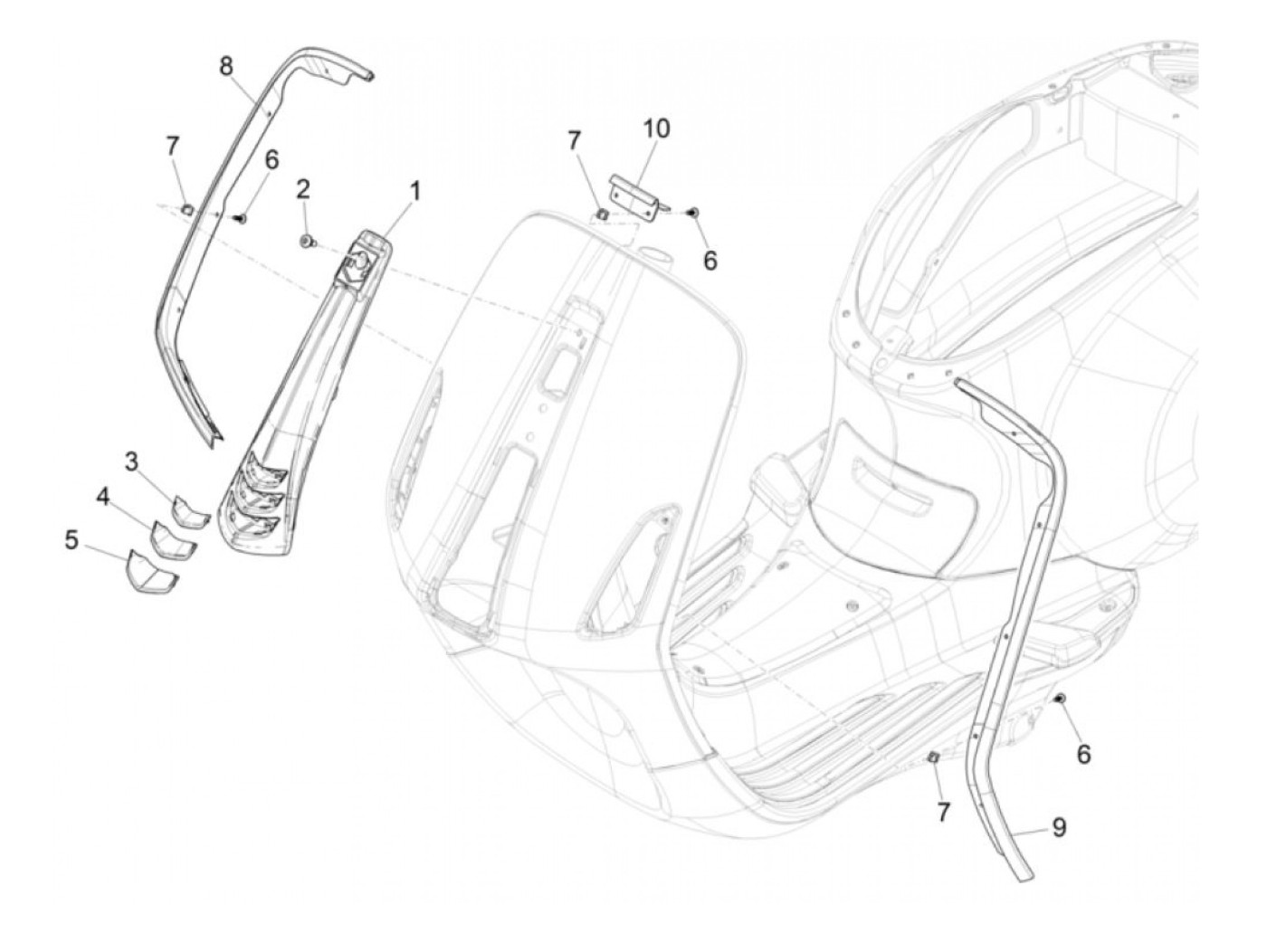 8
7
6
2
1
7
10
6
3
4
5
6
7
9