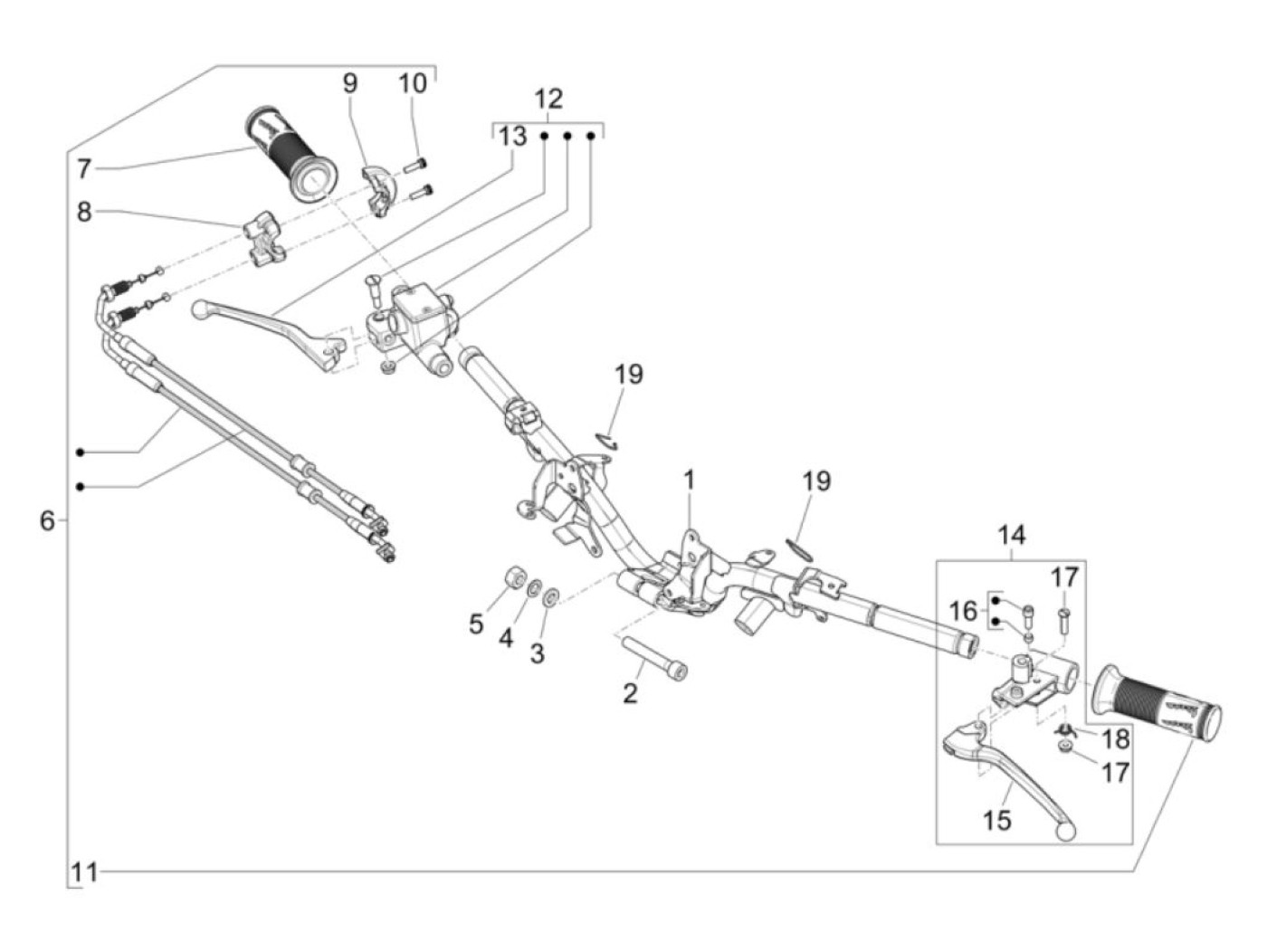 9
10
12
13
7
8
19
1
19
6
14
17
16
5
4
3
2
18
17
15
11