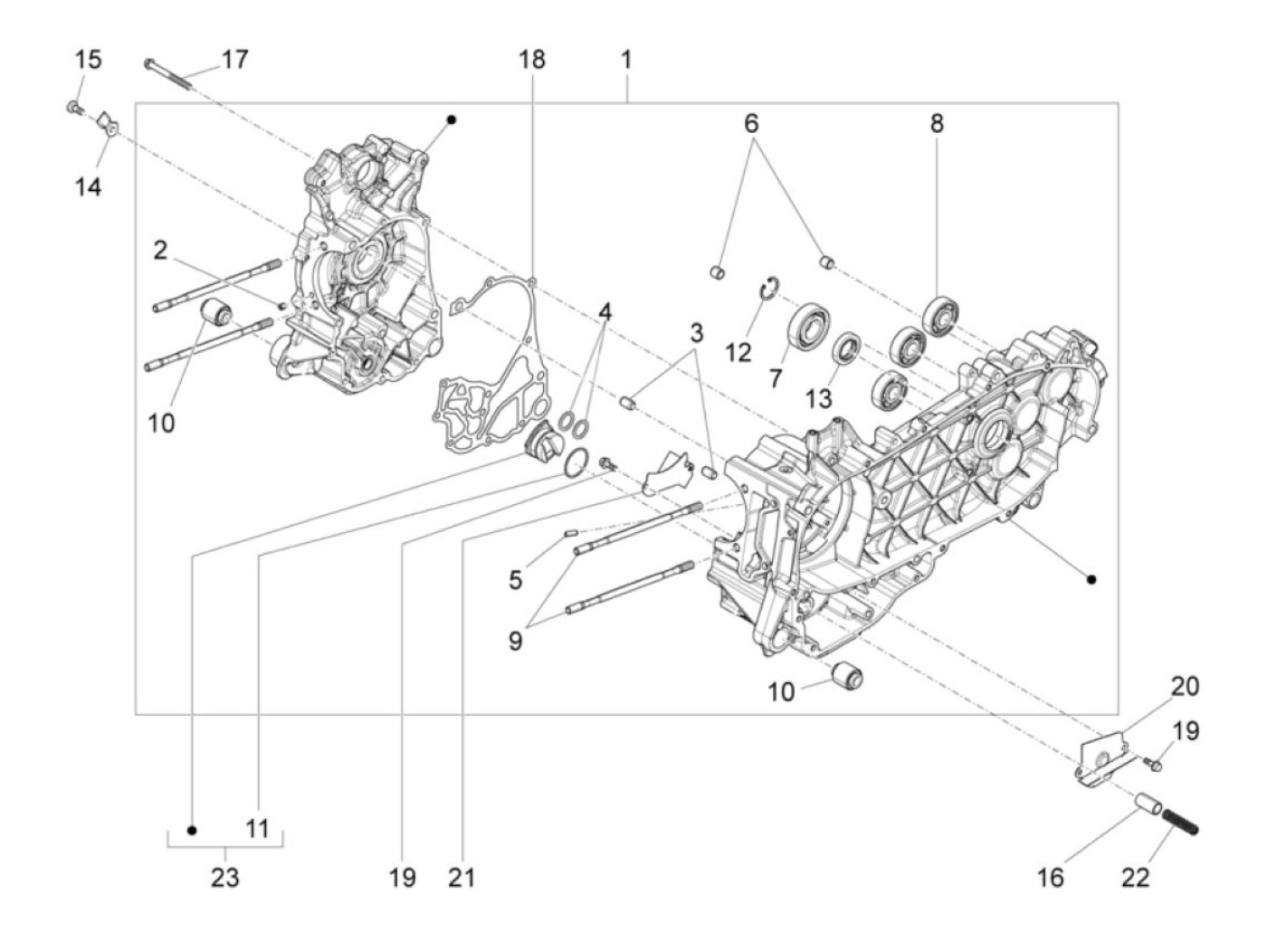 15
17
18
1
14
6
8
2
4
3
12
7
13
10
5
9
10
20
19
11
23
19
21
16
22