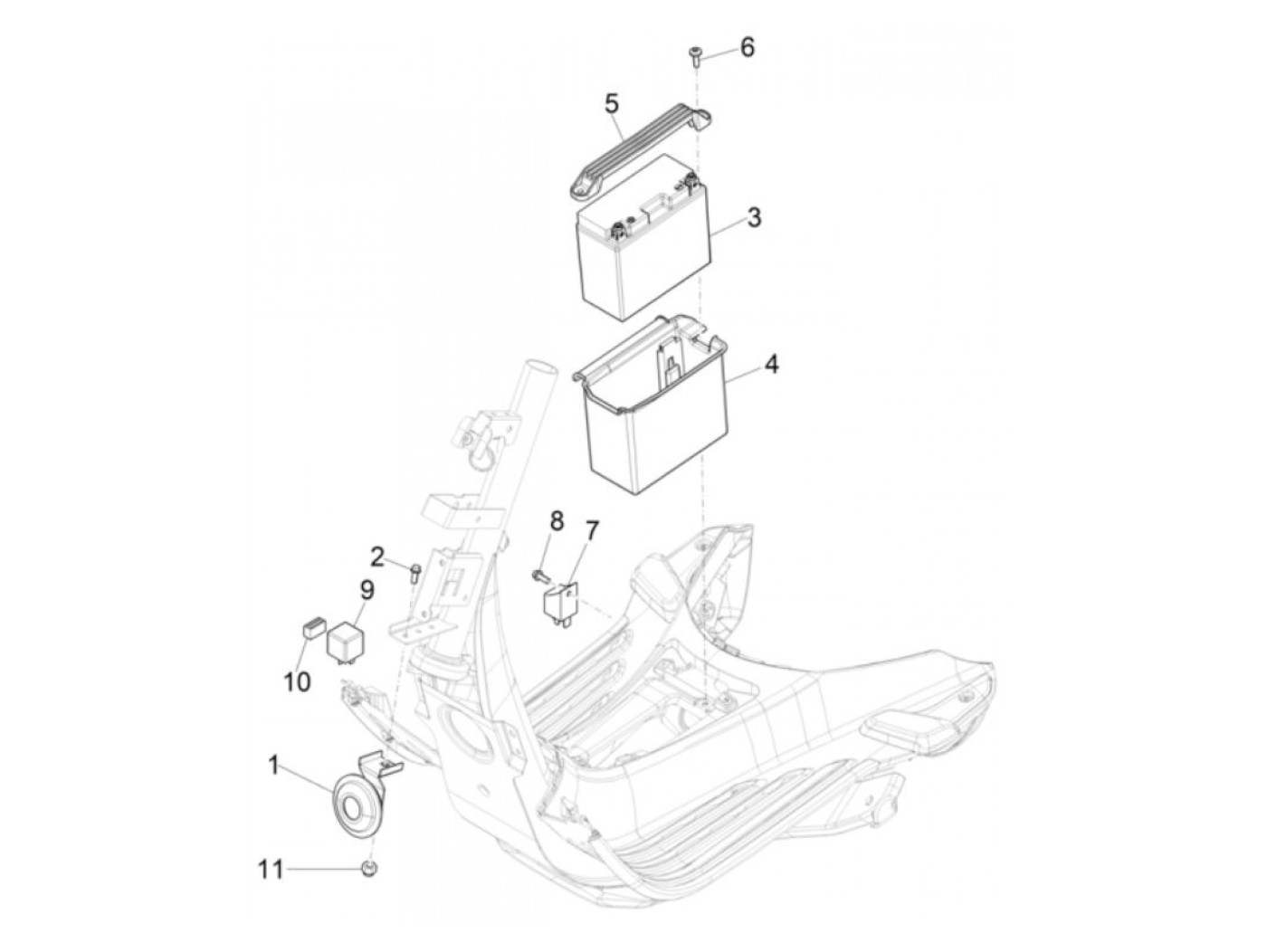 6
5
3
4
8
7
2
9
10
1
11