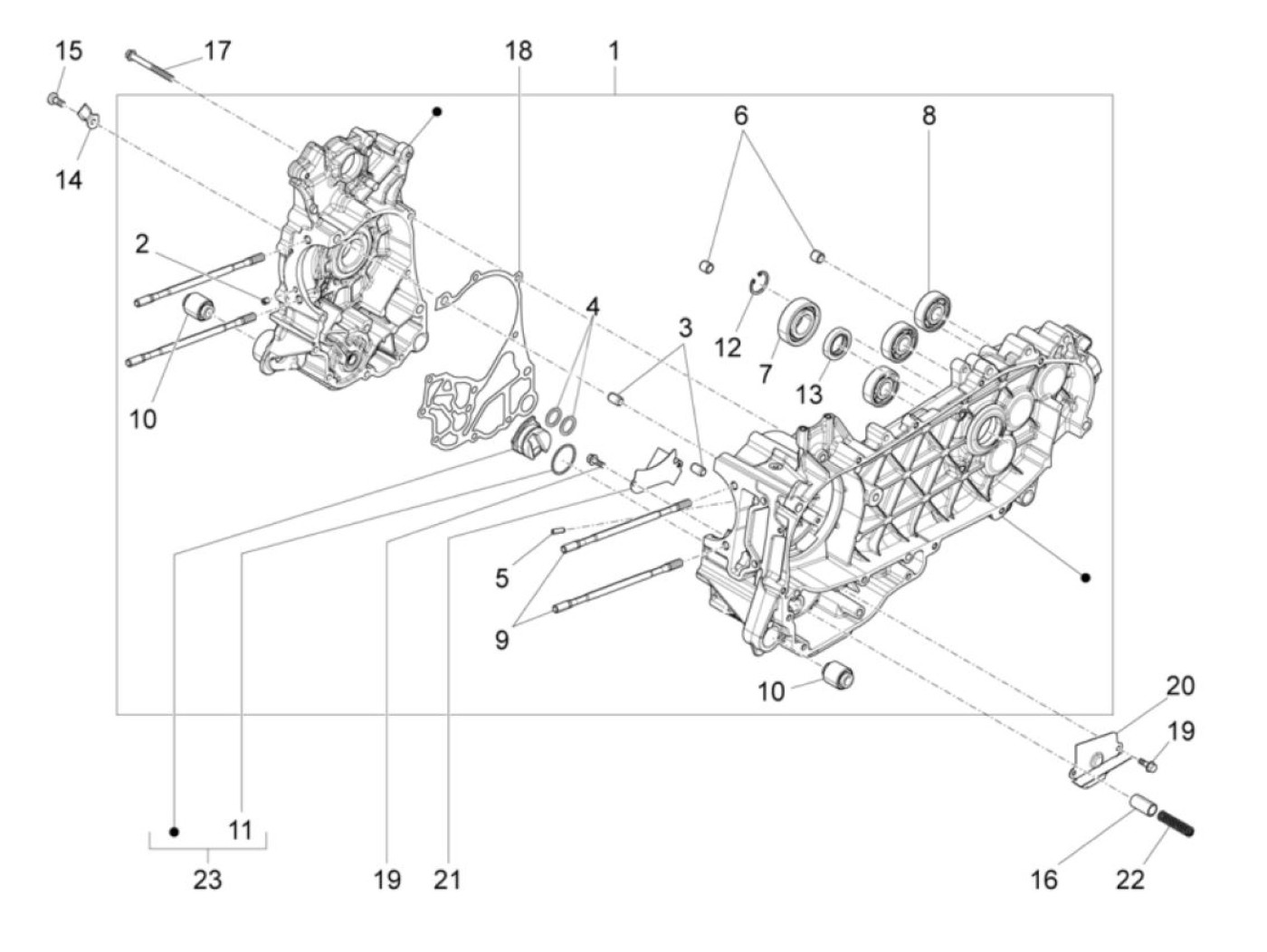 15
17
18
1
14
6
8
2
4
3
12
7
13
10
5
9
10
20
19
11
23
19
21
16
22