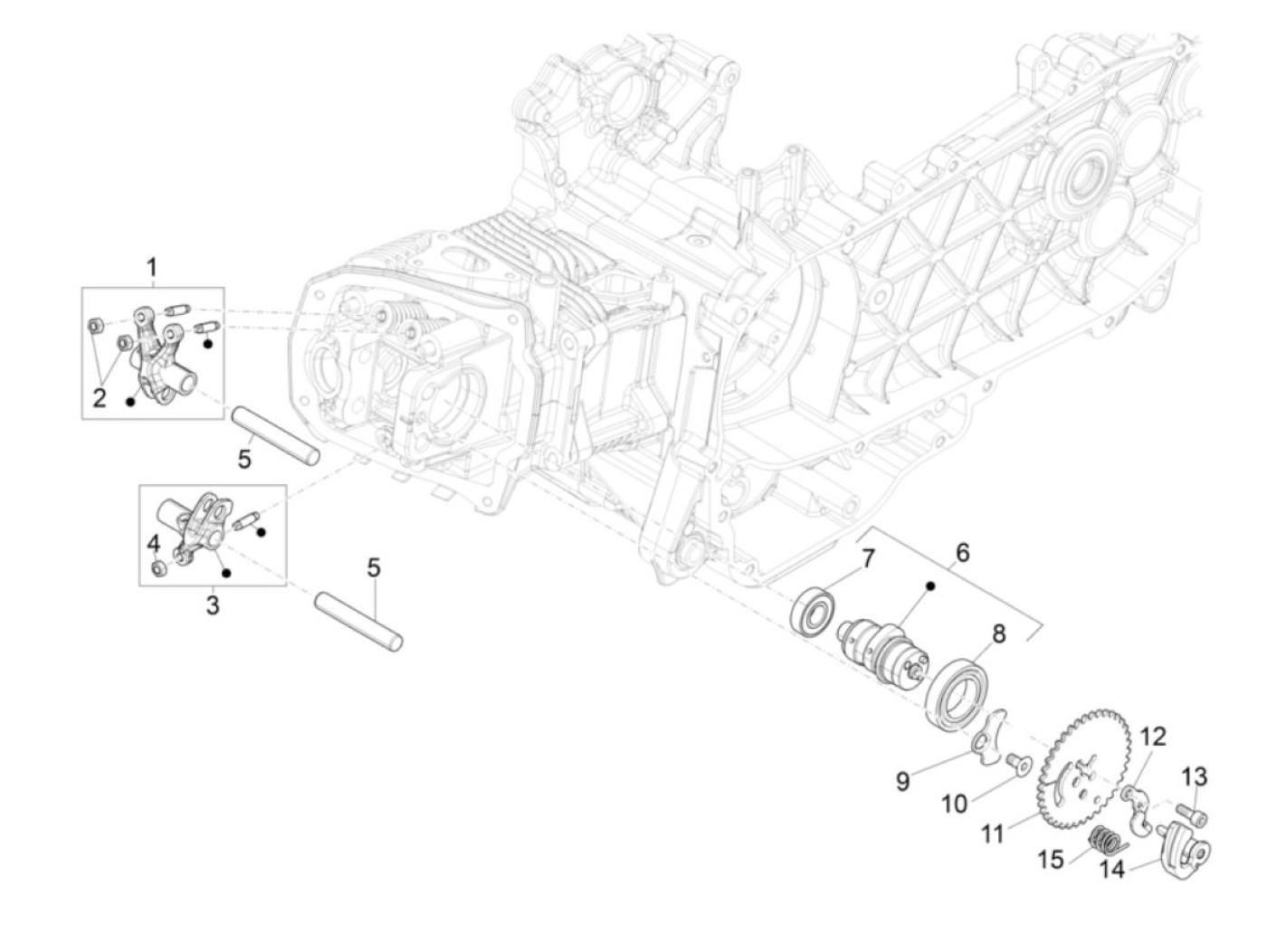 1
2
5
4
3
5
7
6
8
9
10
11
12
13
15
14