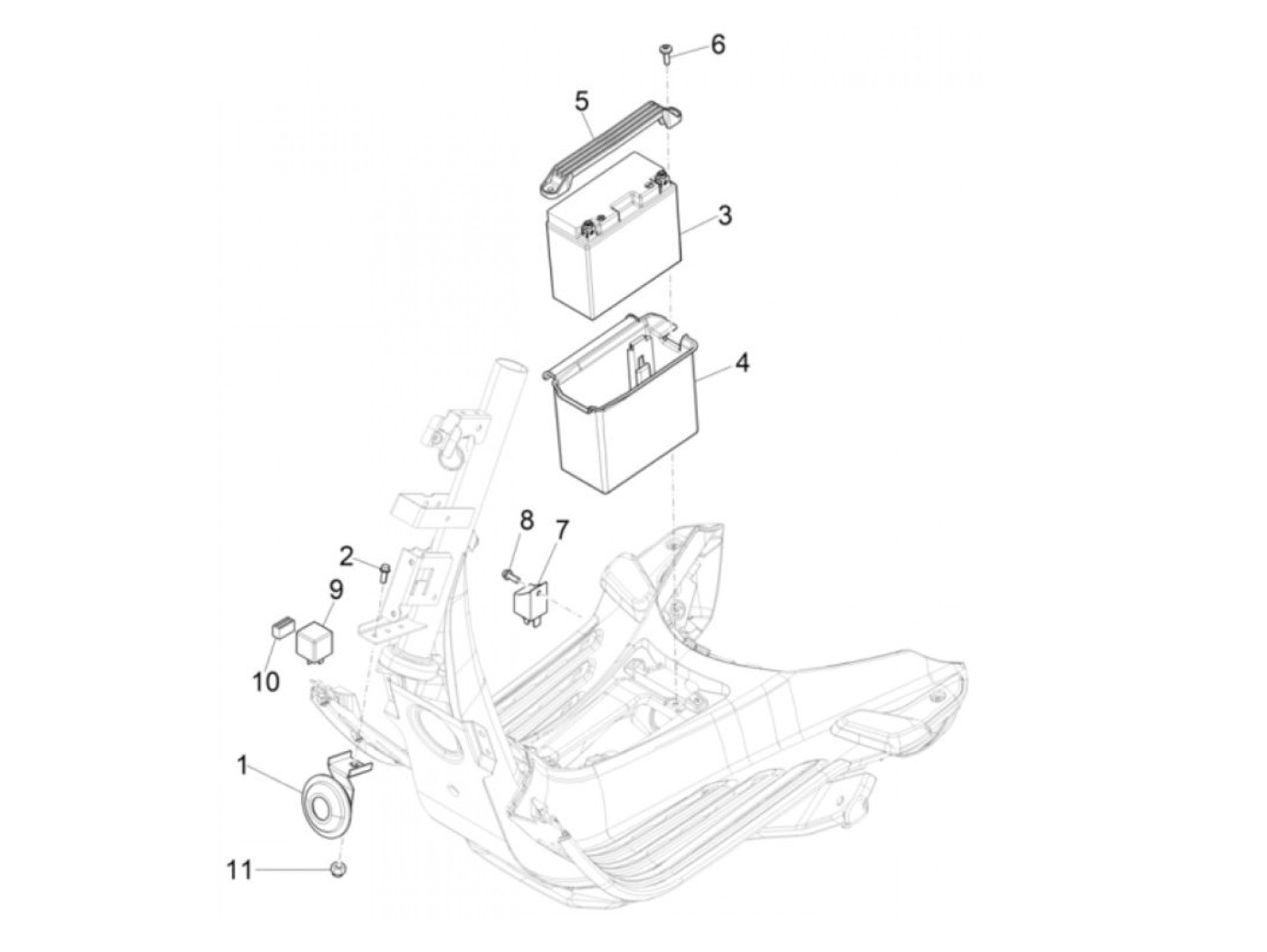 6
5
3
4
8
7
2
9
10
1
11