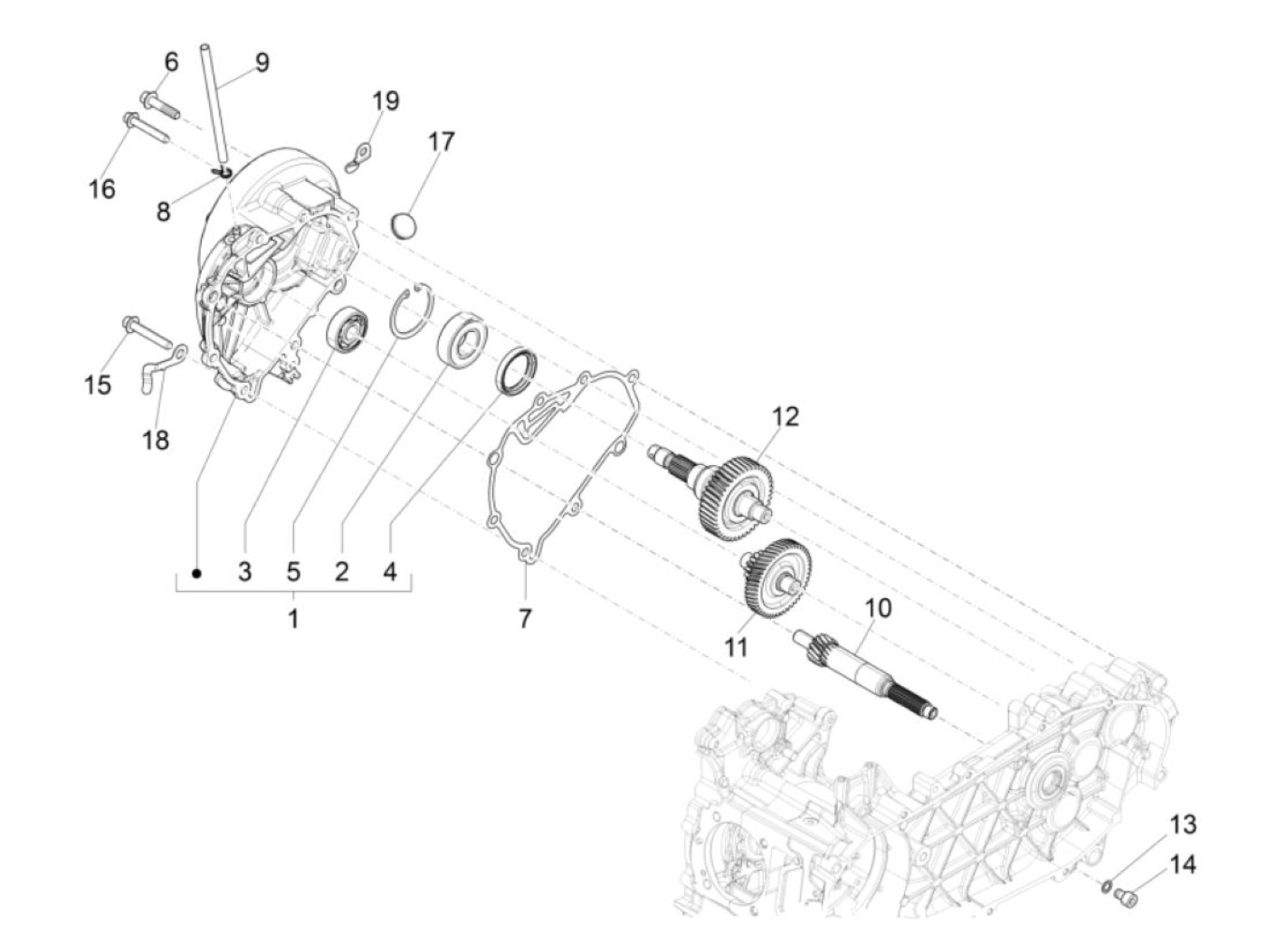 6
9
19
17
16
8
15
18
12
3
5
2
4
1
7
11
10
13
14