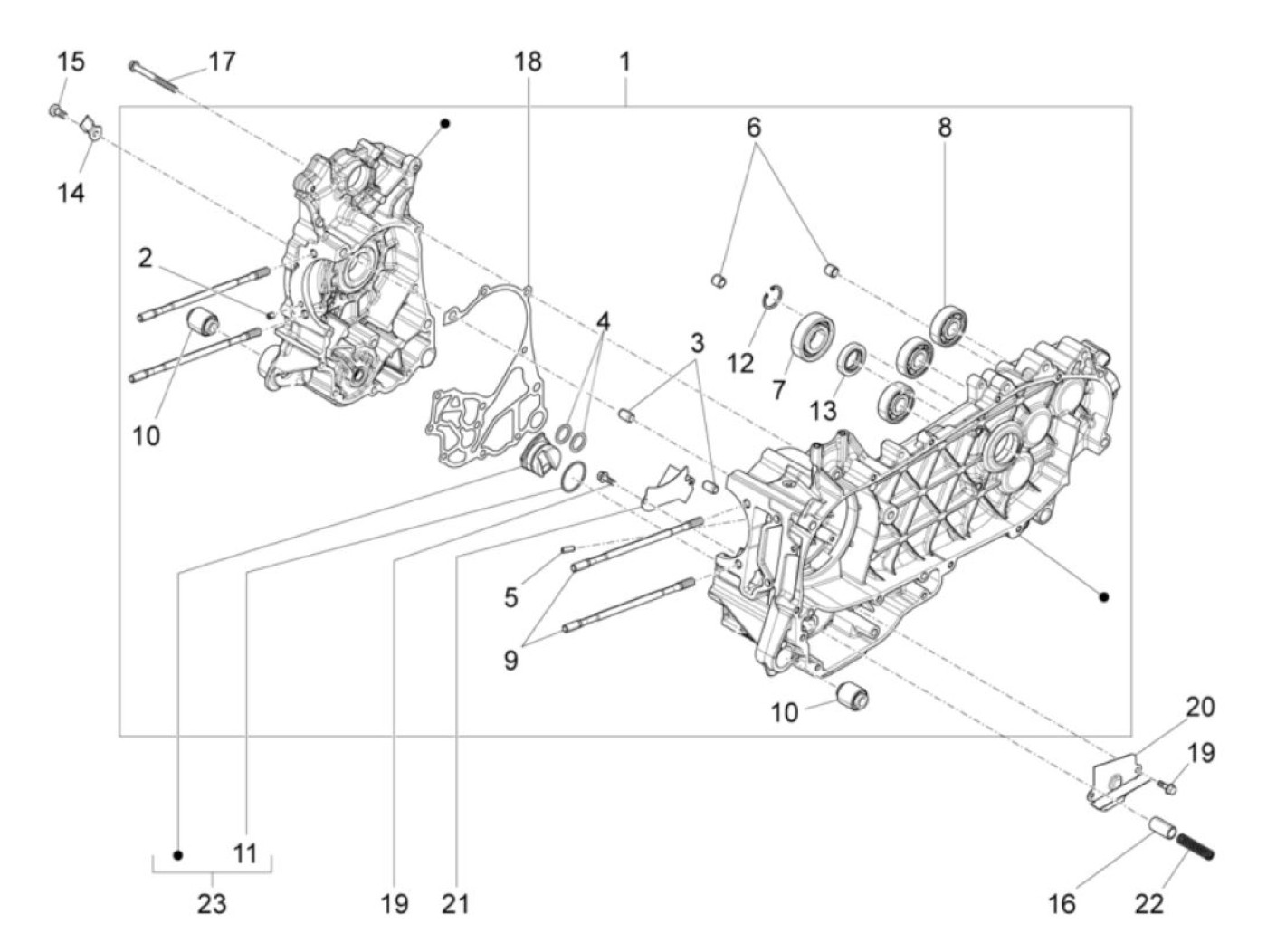 15
17
18
1
14
6
8
2
4
3
12
7
13
10
5
9
10
20
19
11
23
19
21
16
22