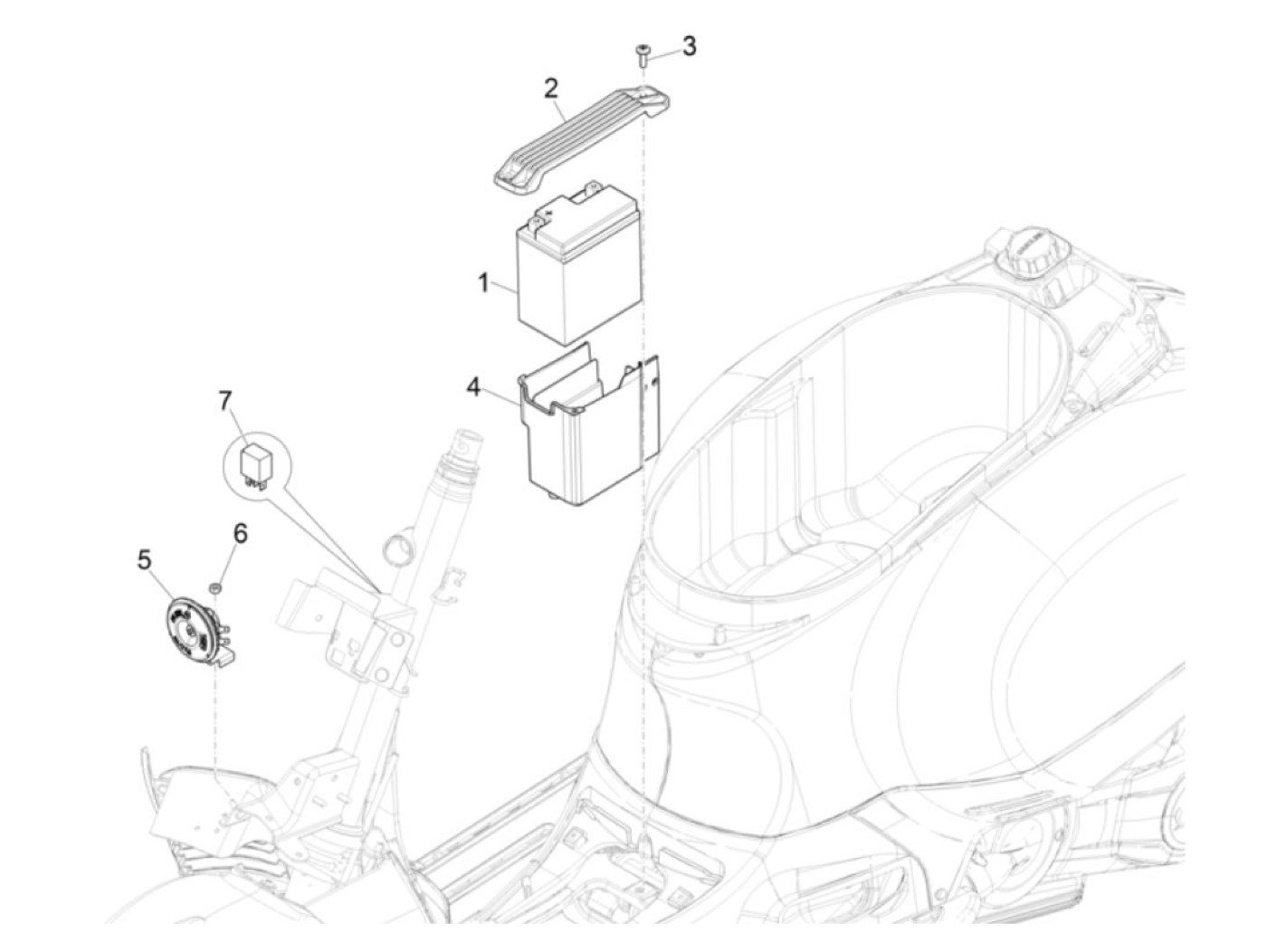 3
2
1
4
7
6
5