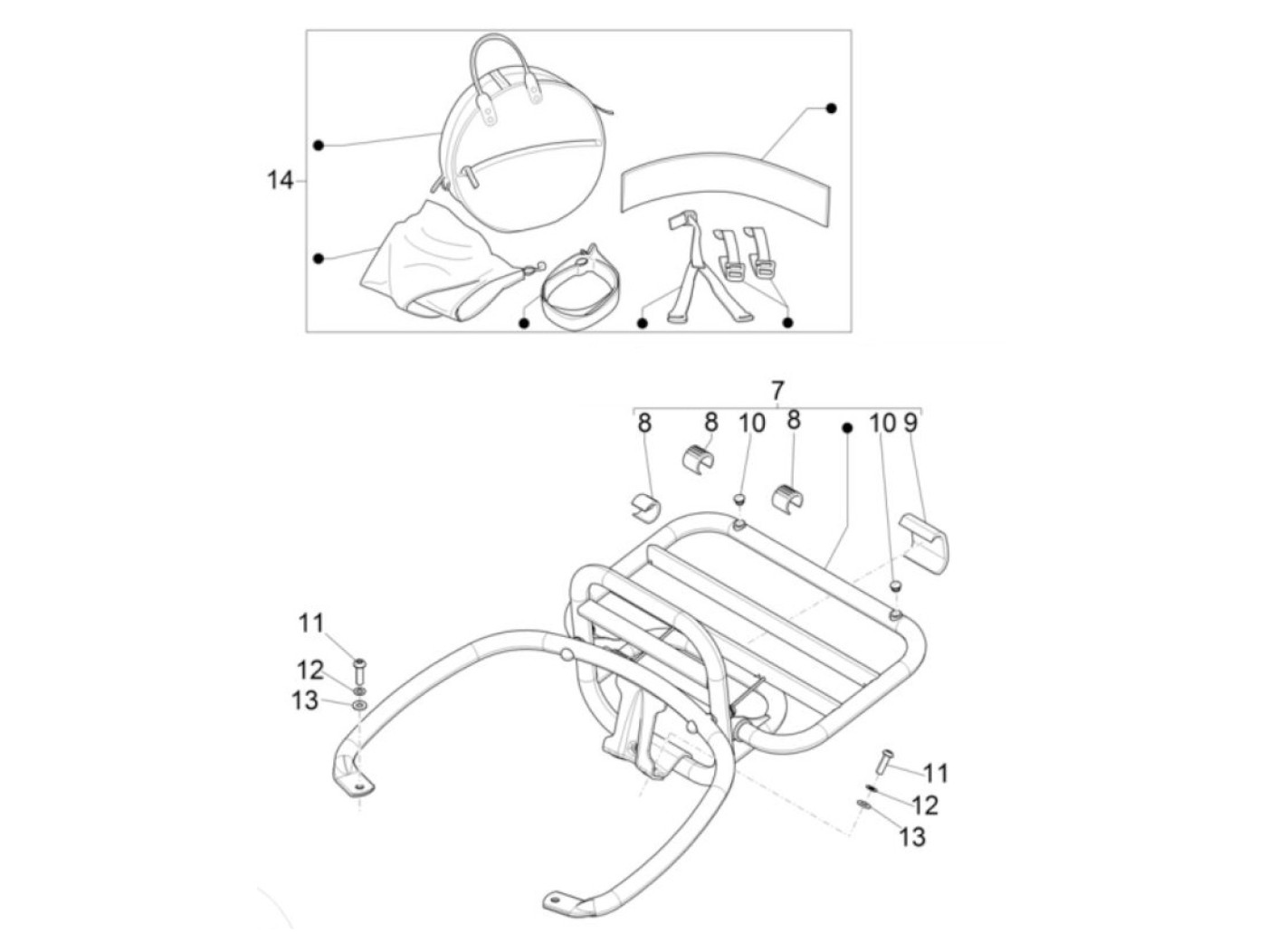 14

7
8
8
10
8
10
9

11
12
13

11
12
13