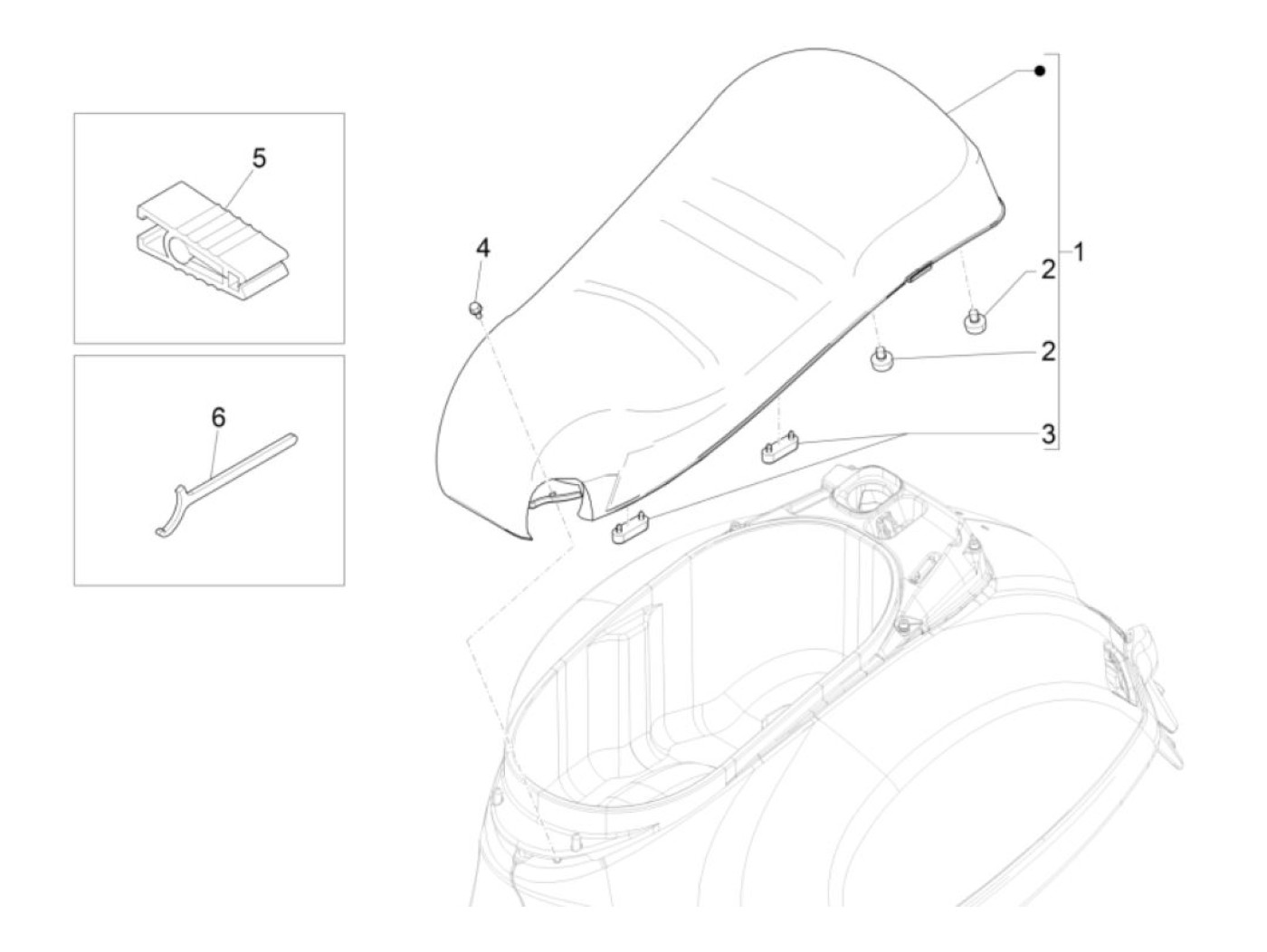 5

6

4

1

2

2

3