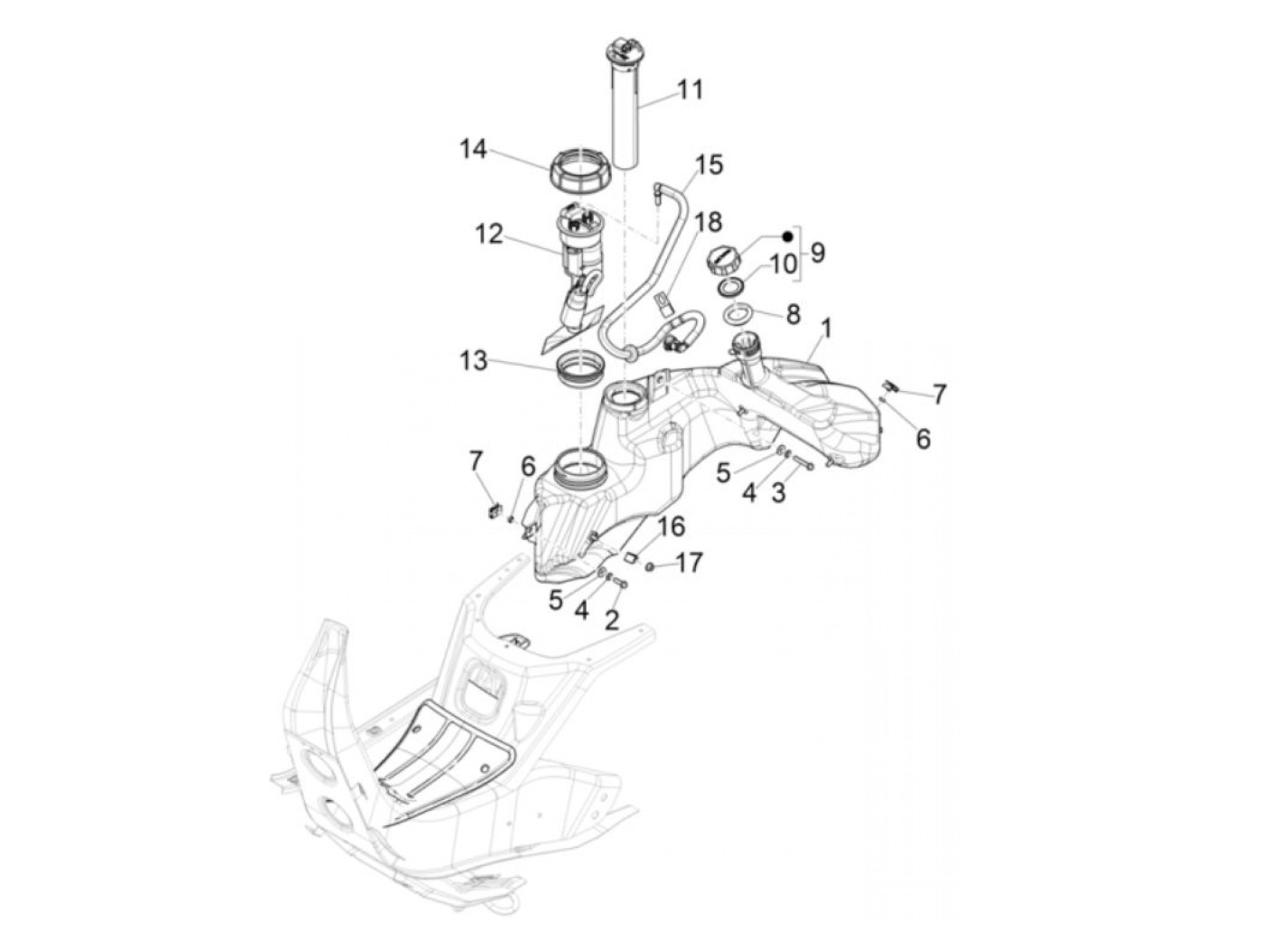 11
14
15
18
12
9
10
8
1
13
7
6
7
6
5
4
3
16
17
5
4
2