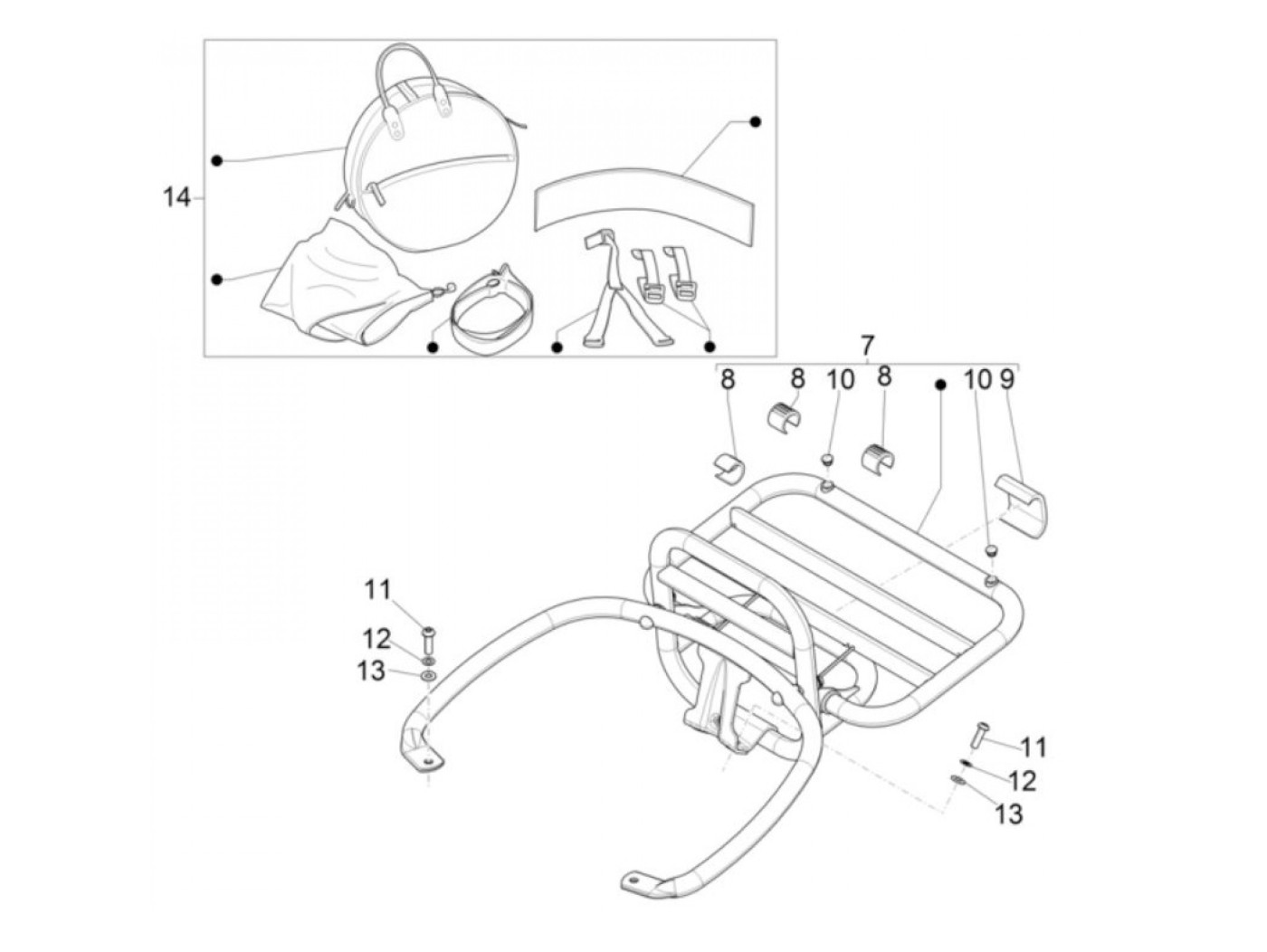 14

7

8 8 10 8 10 9

11
12
13

11
12
13