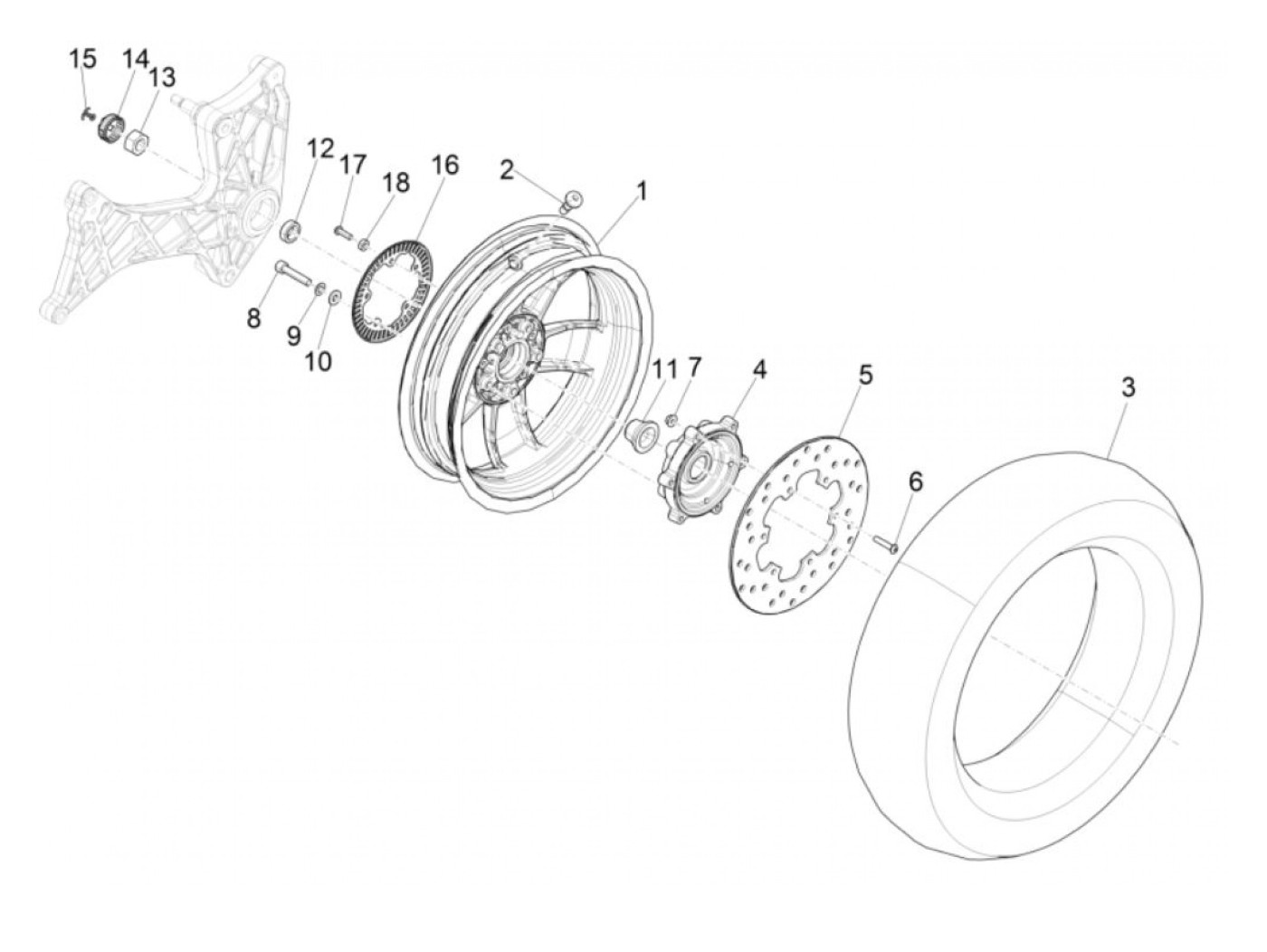 15 14 13 12 17 18 16 2 1 8 9 10 11 7 4 5 3 6