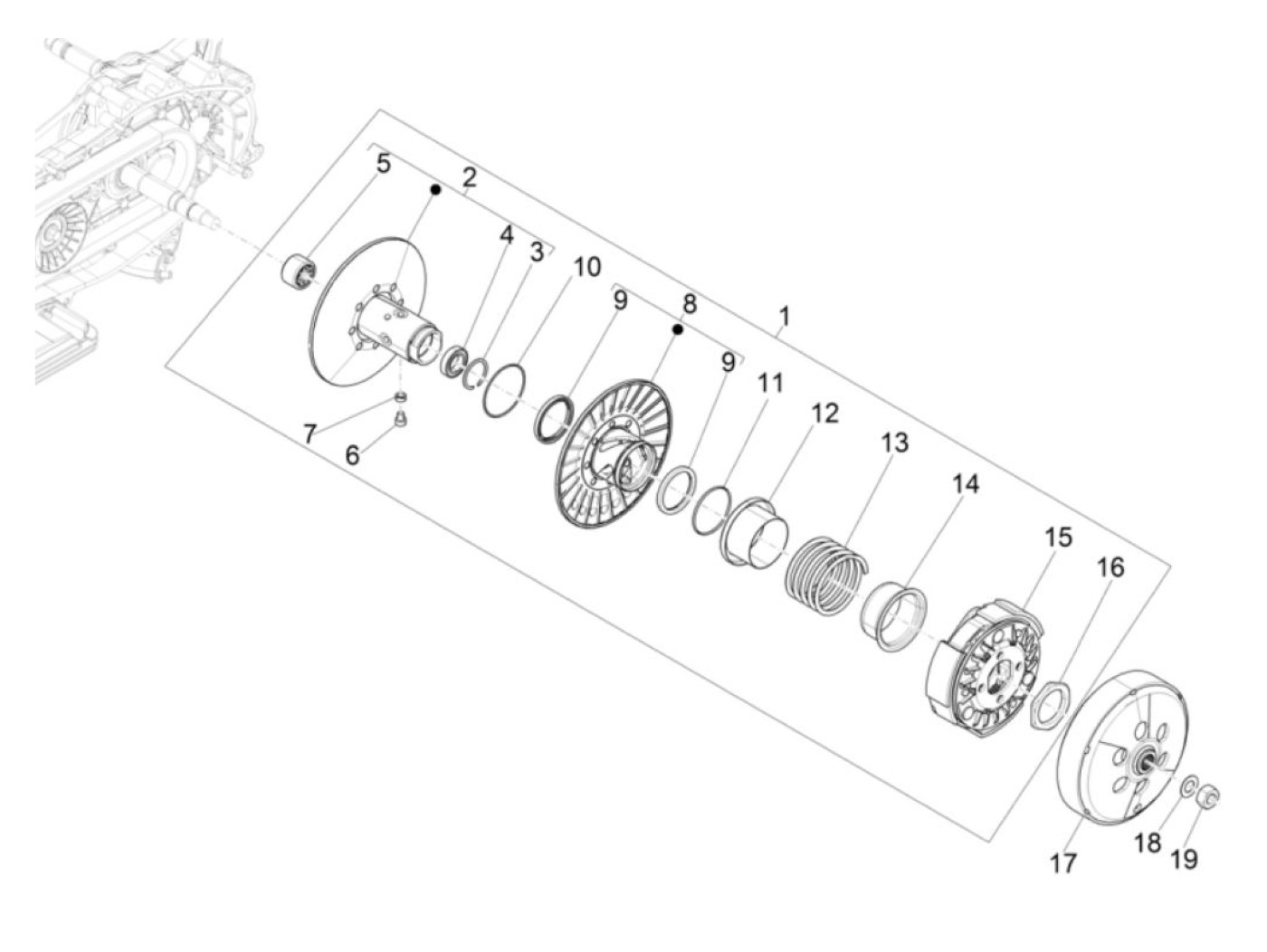 5
2
4
3
10
9
8
1
9
11
12
13
14
15
16
7
6
17
18
19