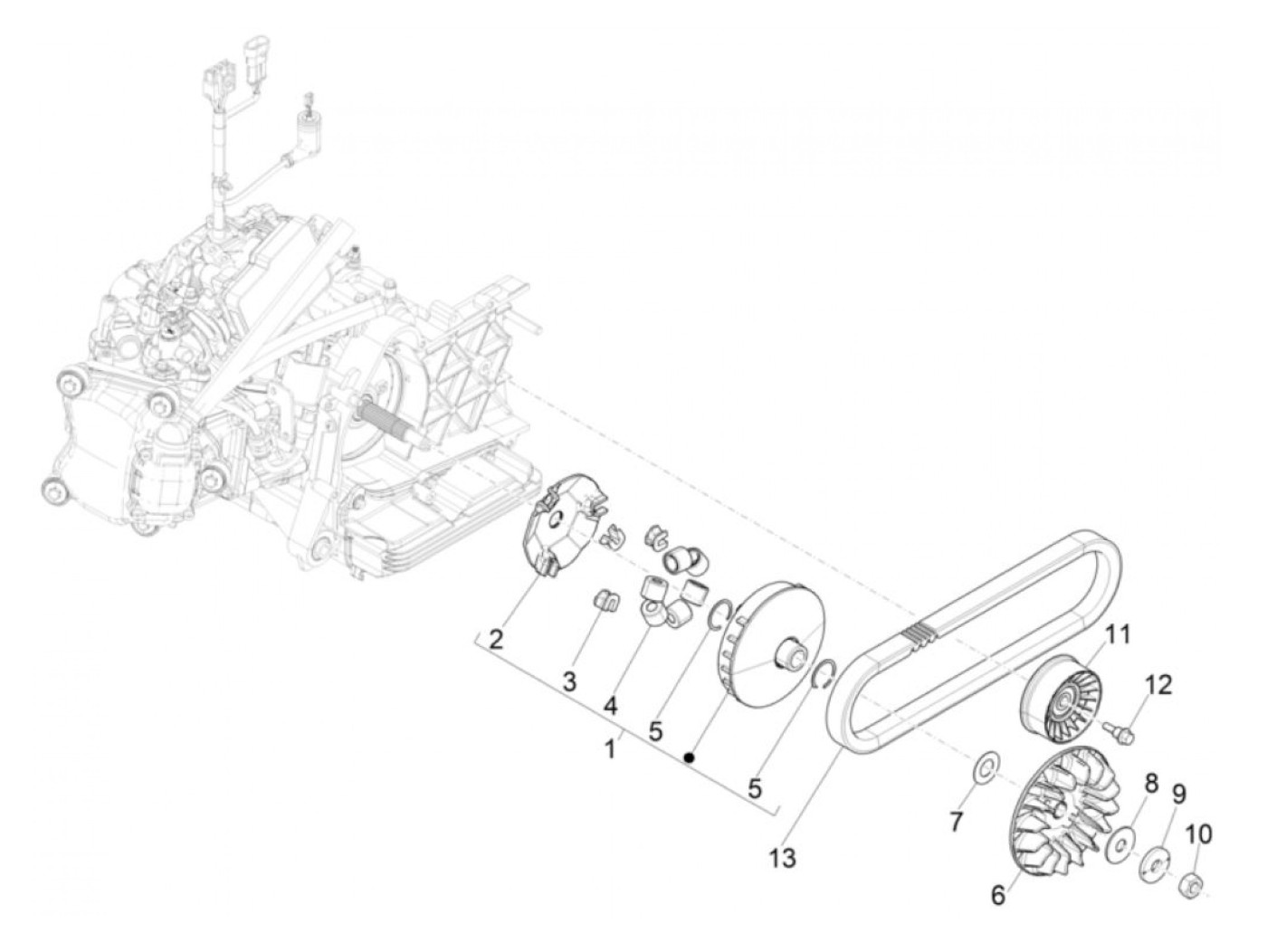 2
3
4
5
1
5
13
11
12
7
8
9
10
6