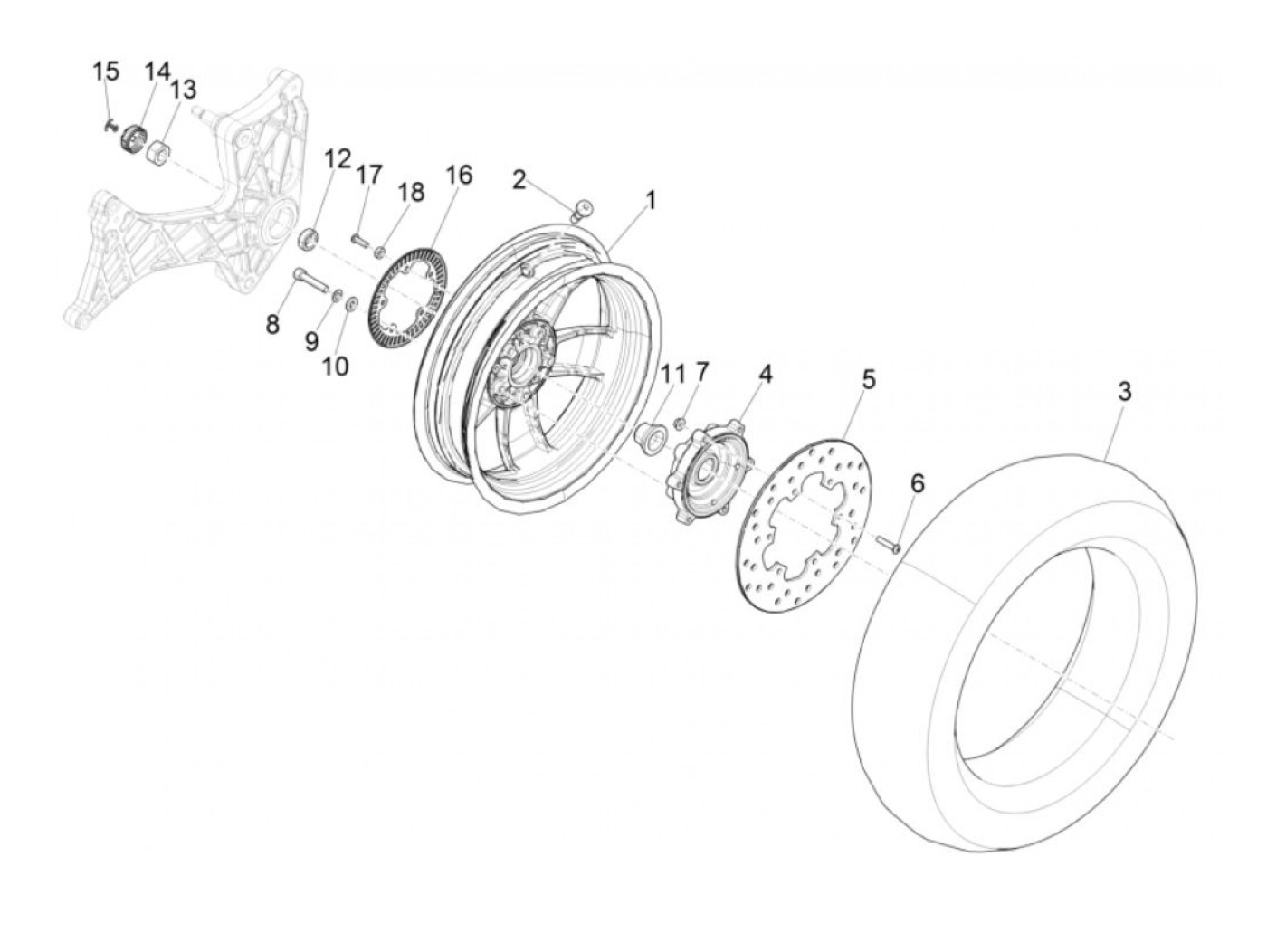 15
14
13
12
17
18
16
2
1
8
9
10
11
7
4
5
3
6