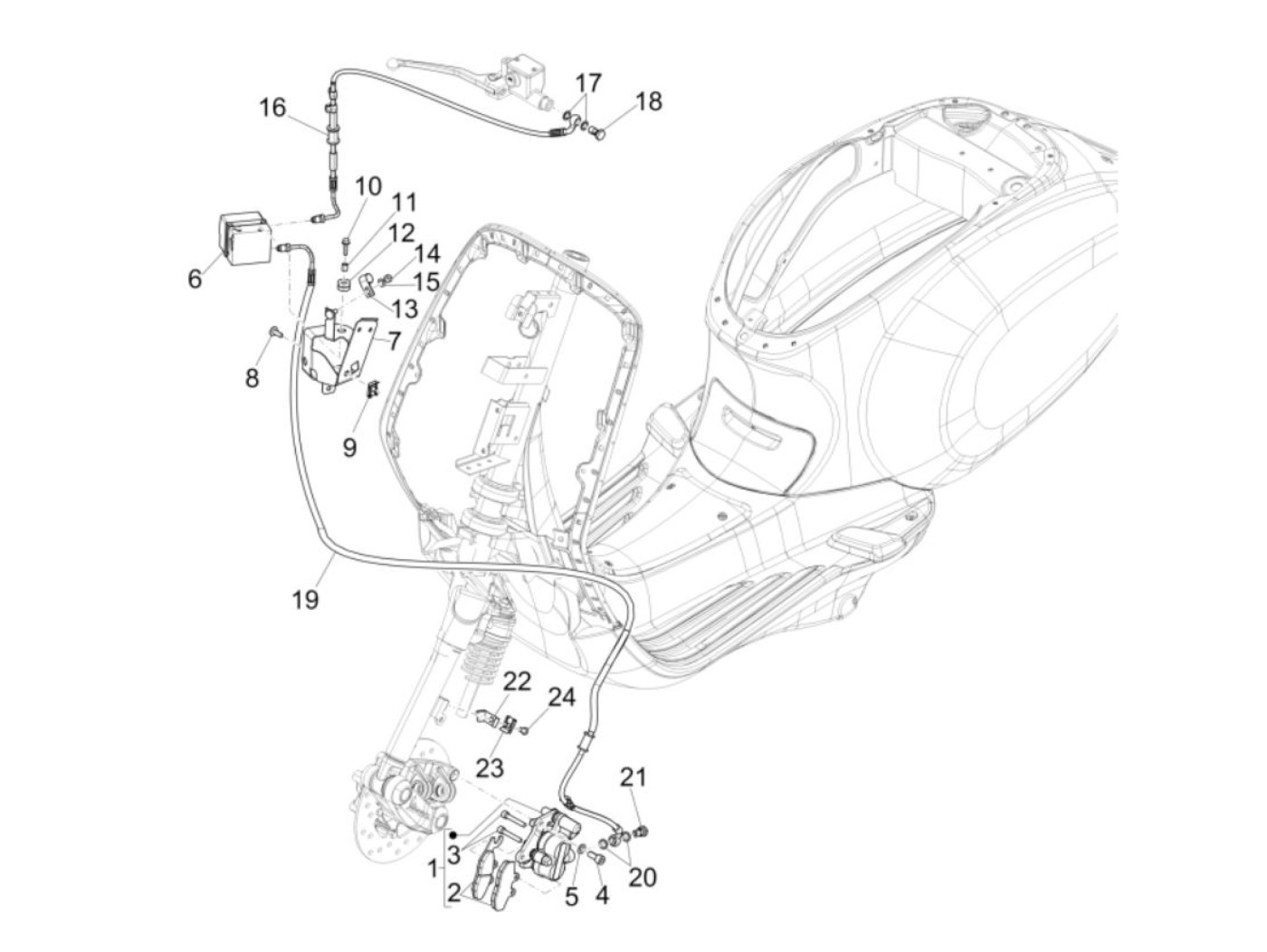 16
17
18
10
11
12
14
15
13
6
7
8
9
19
22
24
23
21
3
1
2
5
4
20