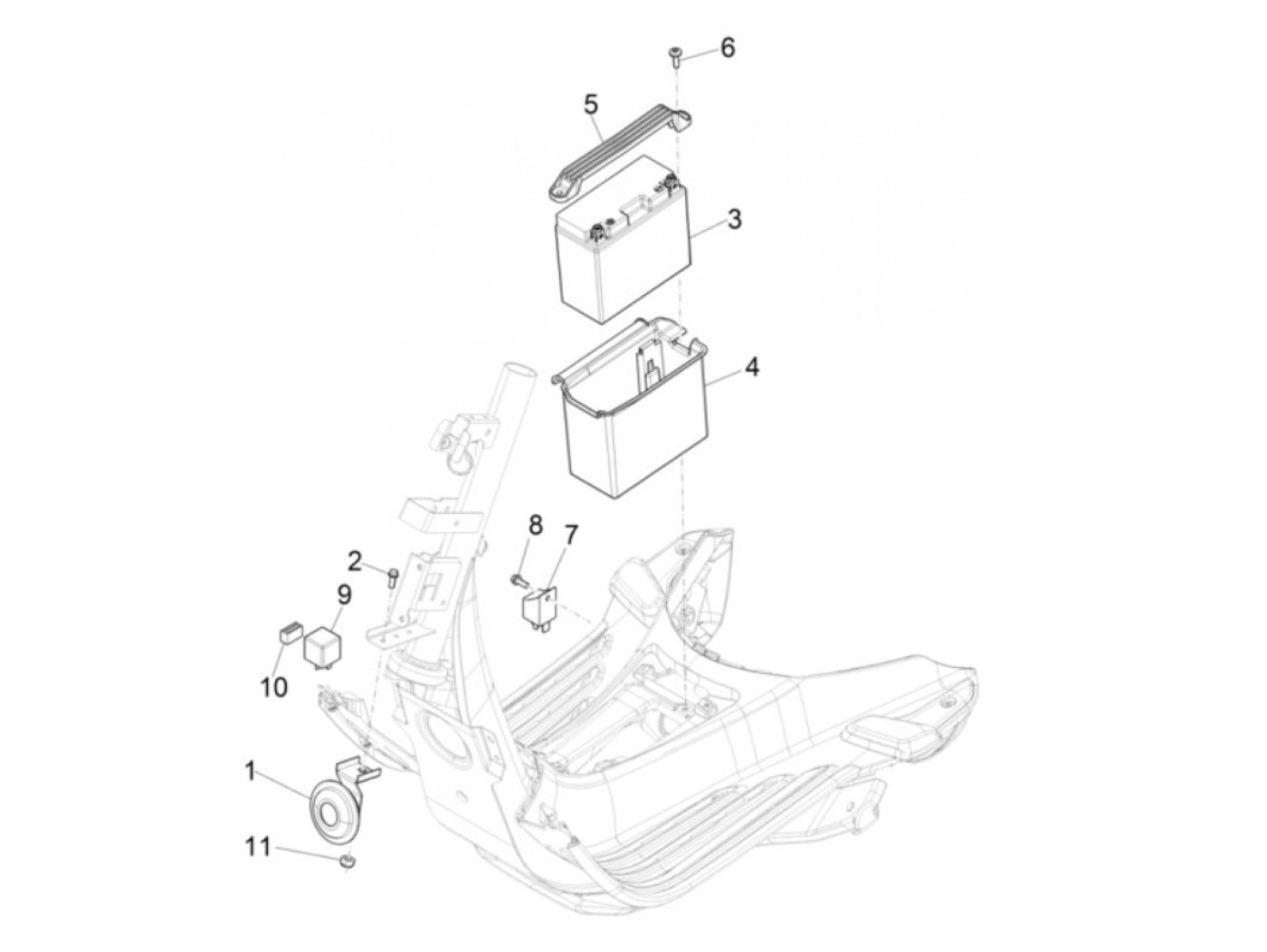 6
5
3
4
8
7
2
9
10
1
11