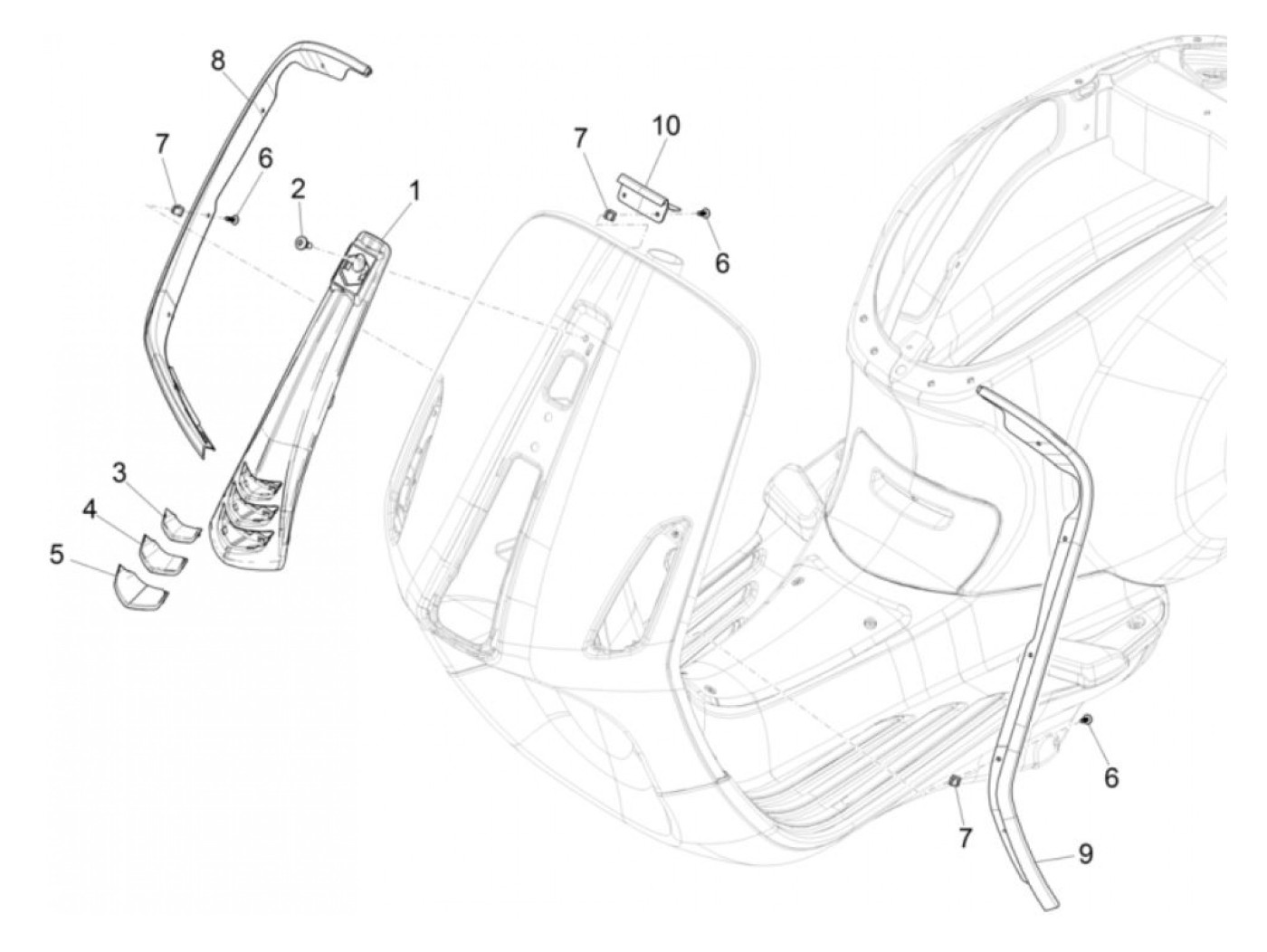 8
7
6
2
1
7
10
6
3
4
5
6
7
9