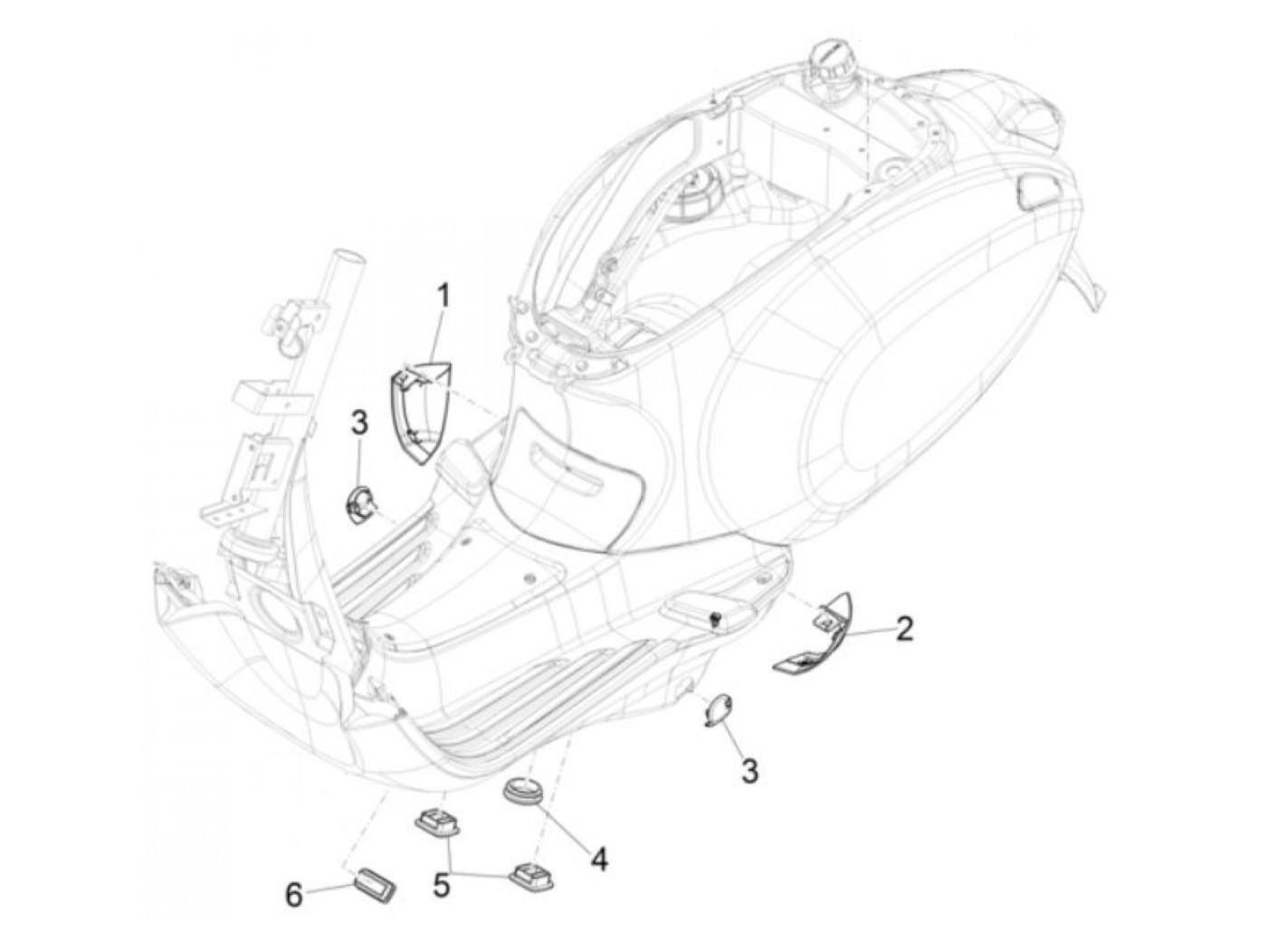 1
3
2
3
4
5
6