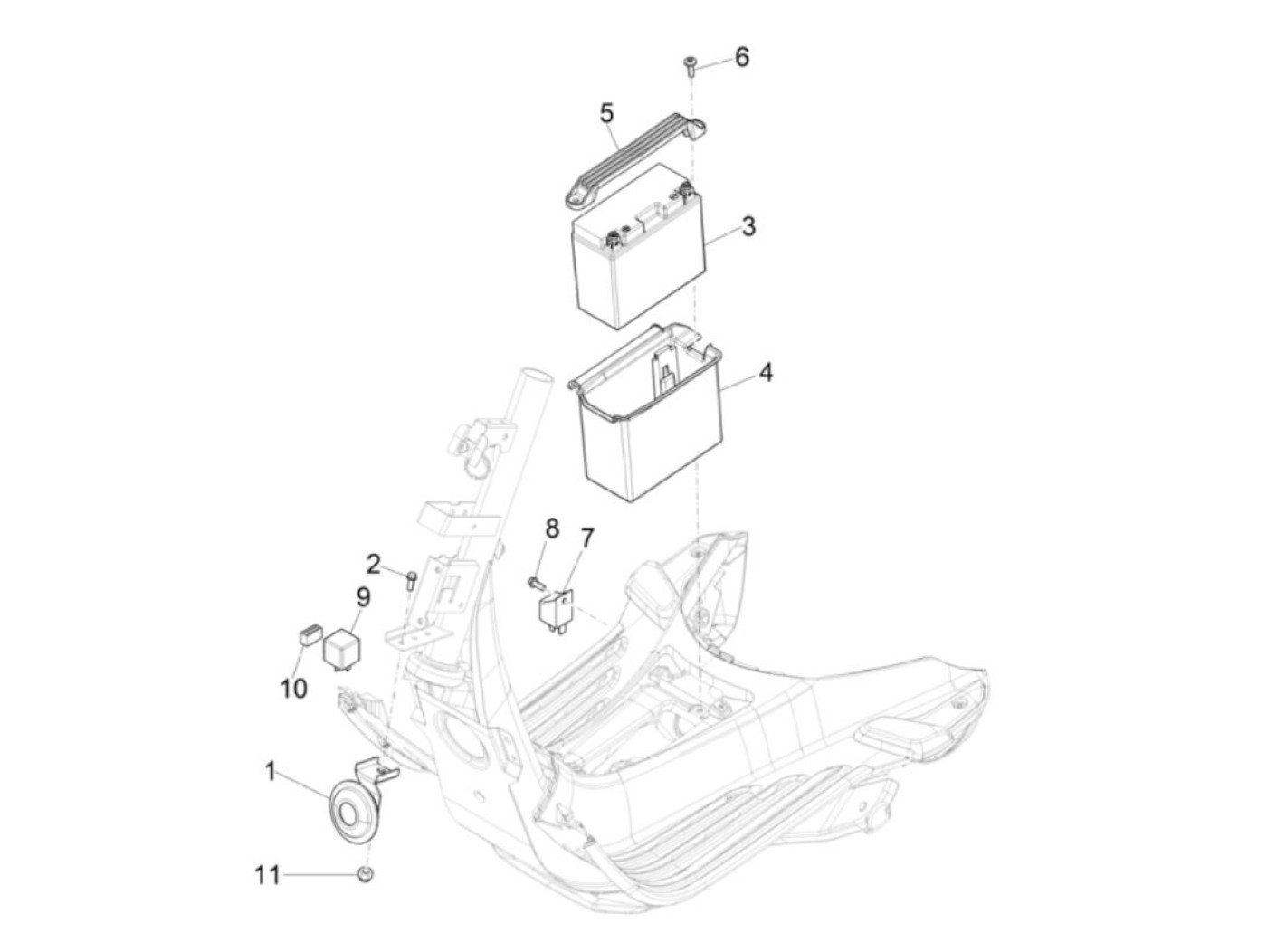 6
5
3
4
8
7
2
9
10
1
11