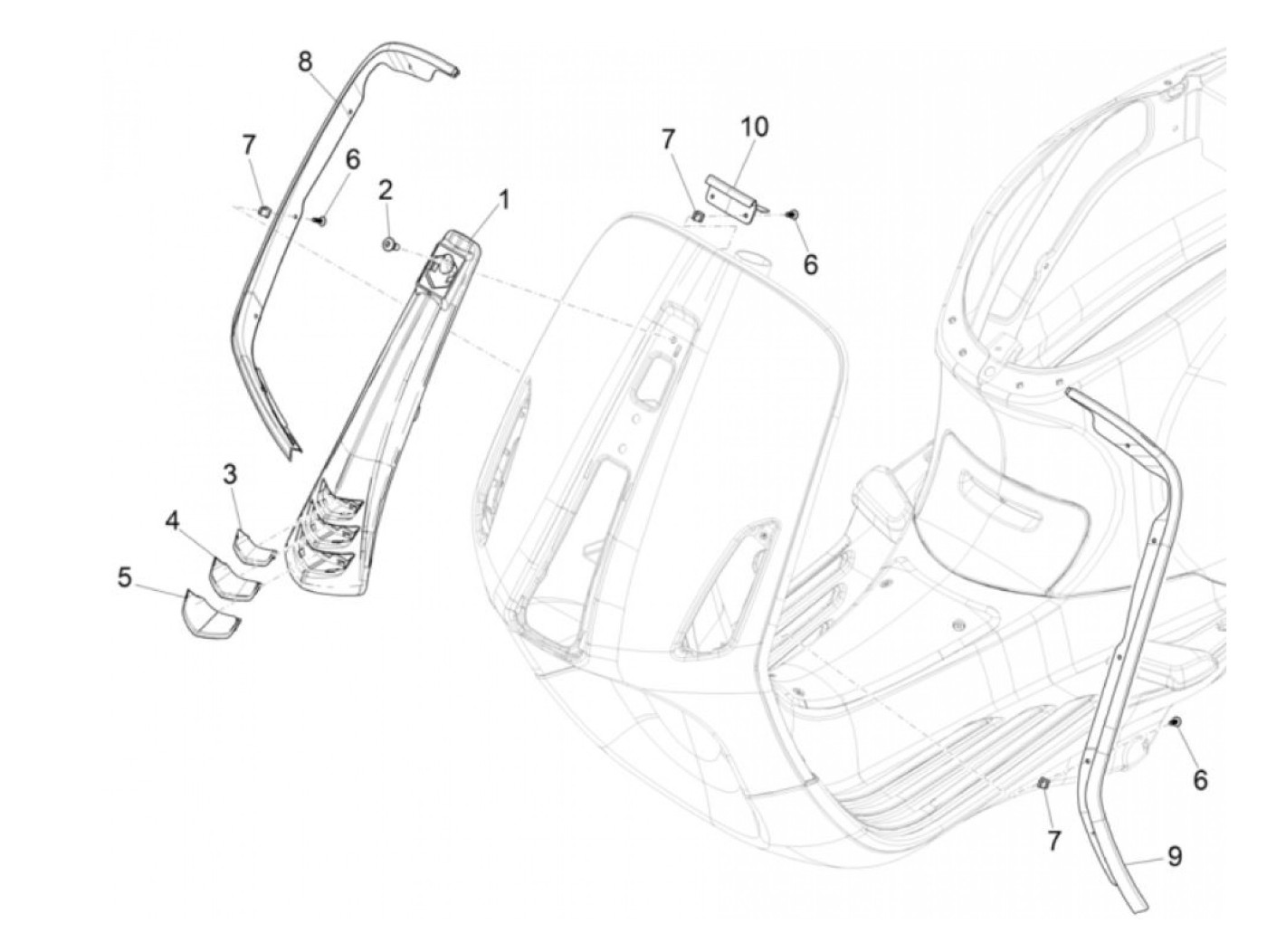 8
7
6
2
1
7
10
6
3
4
5
6
7
9