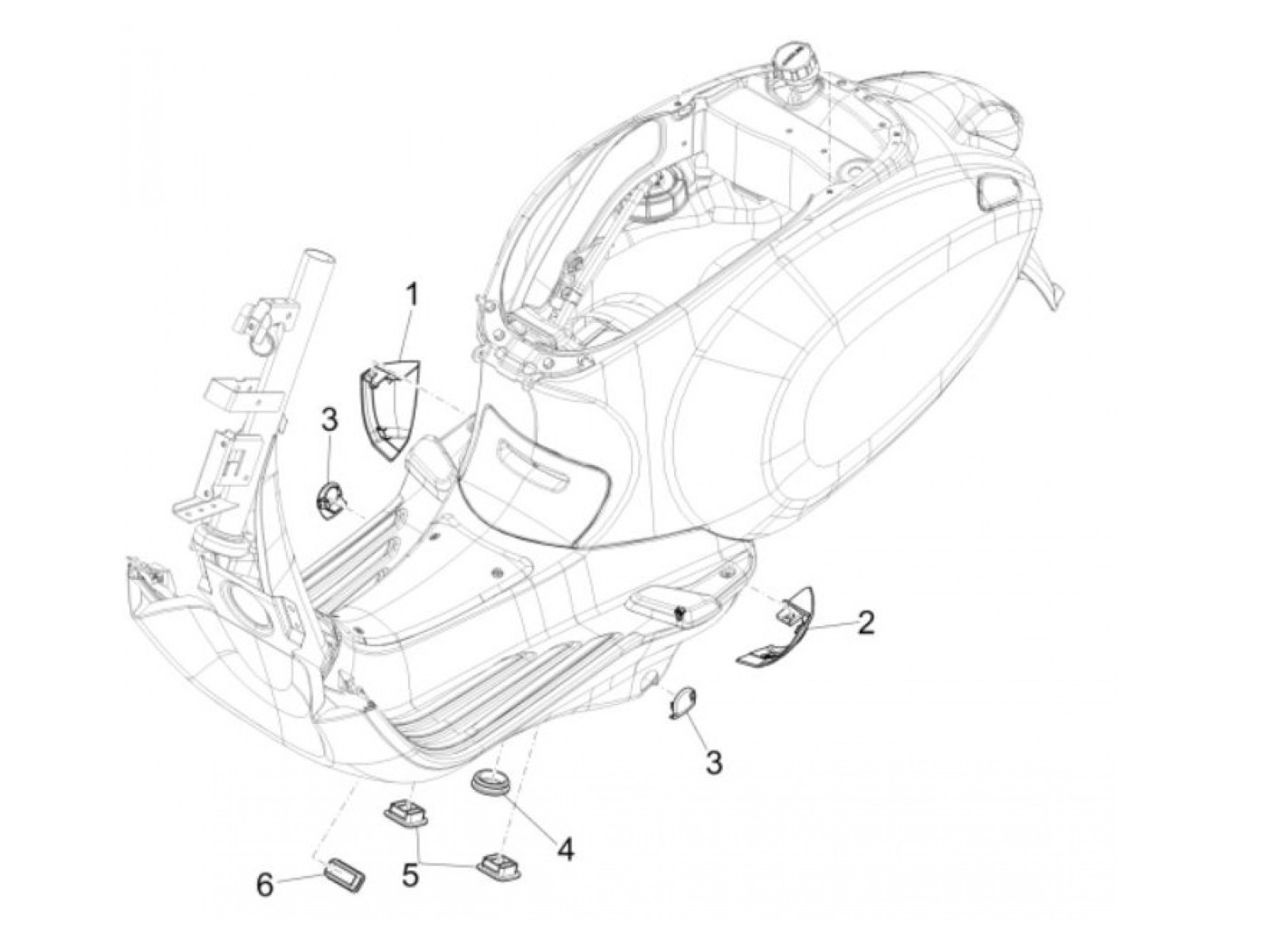 1
3
2
3
4
5
6