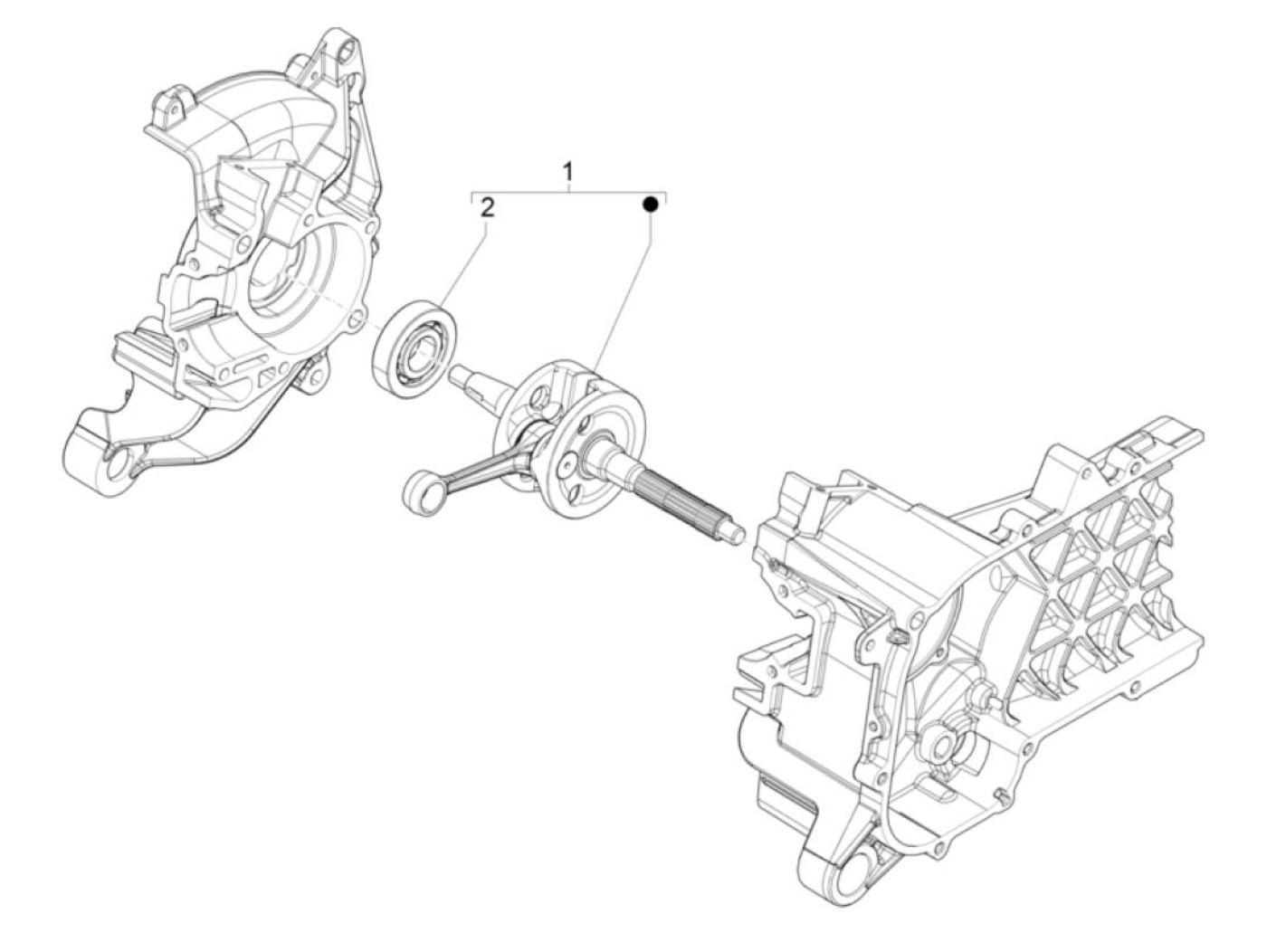 1
2