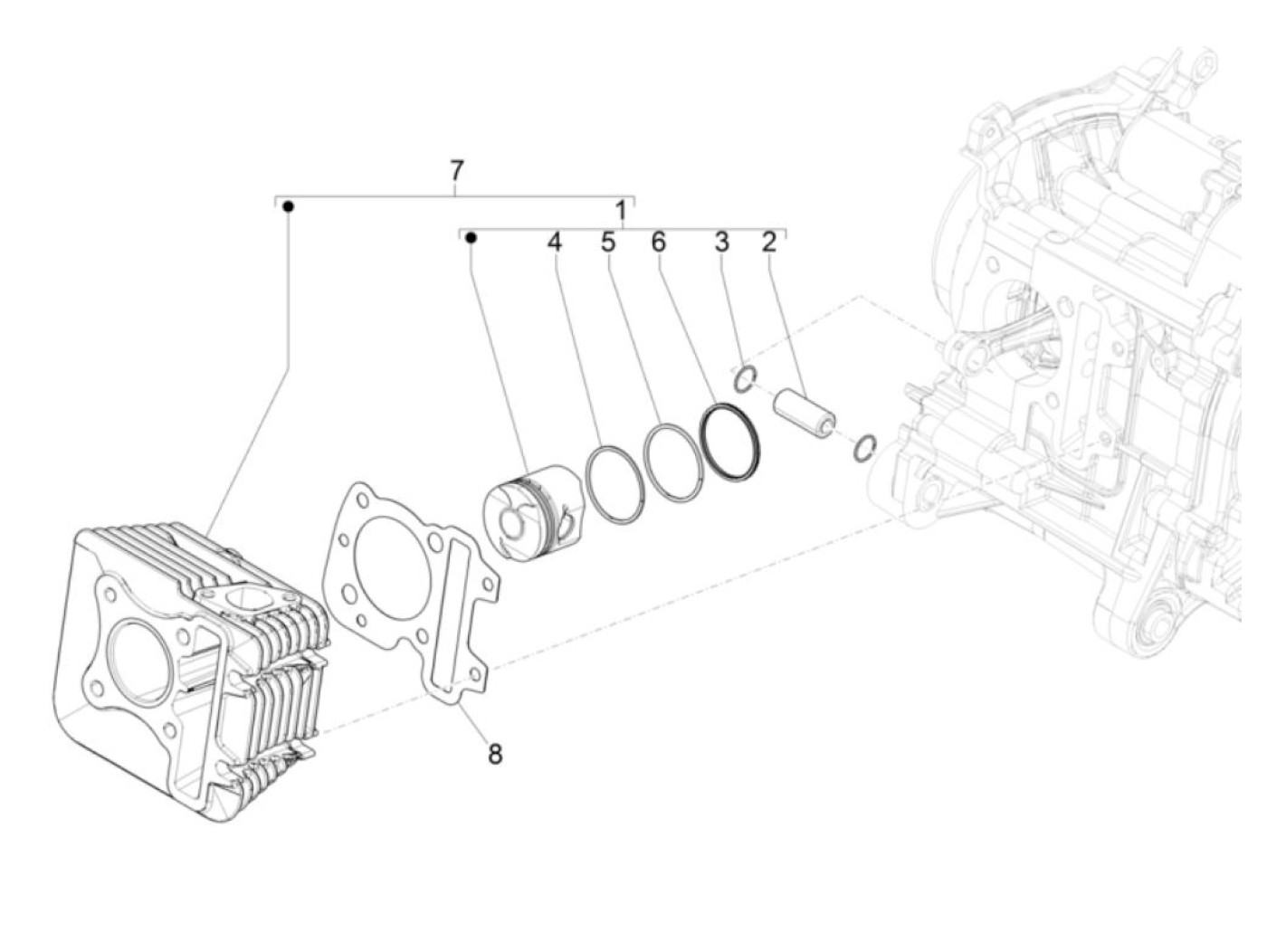 7
1
4 5 6 3 2
8