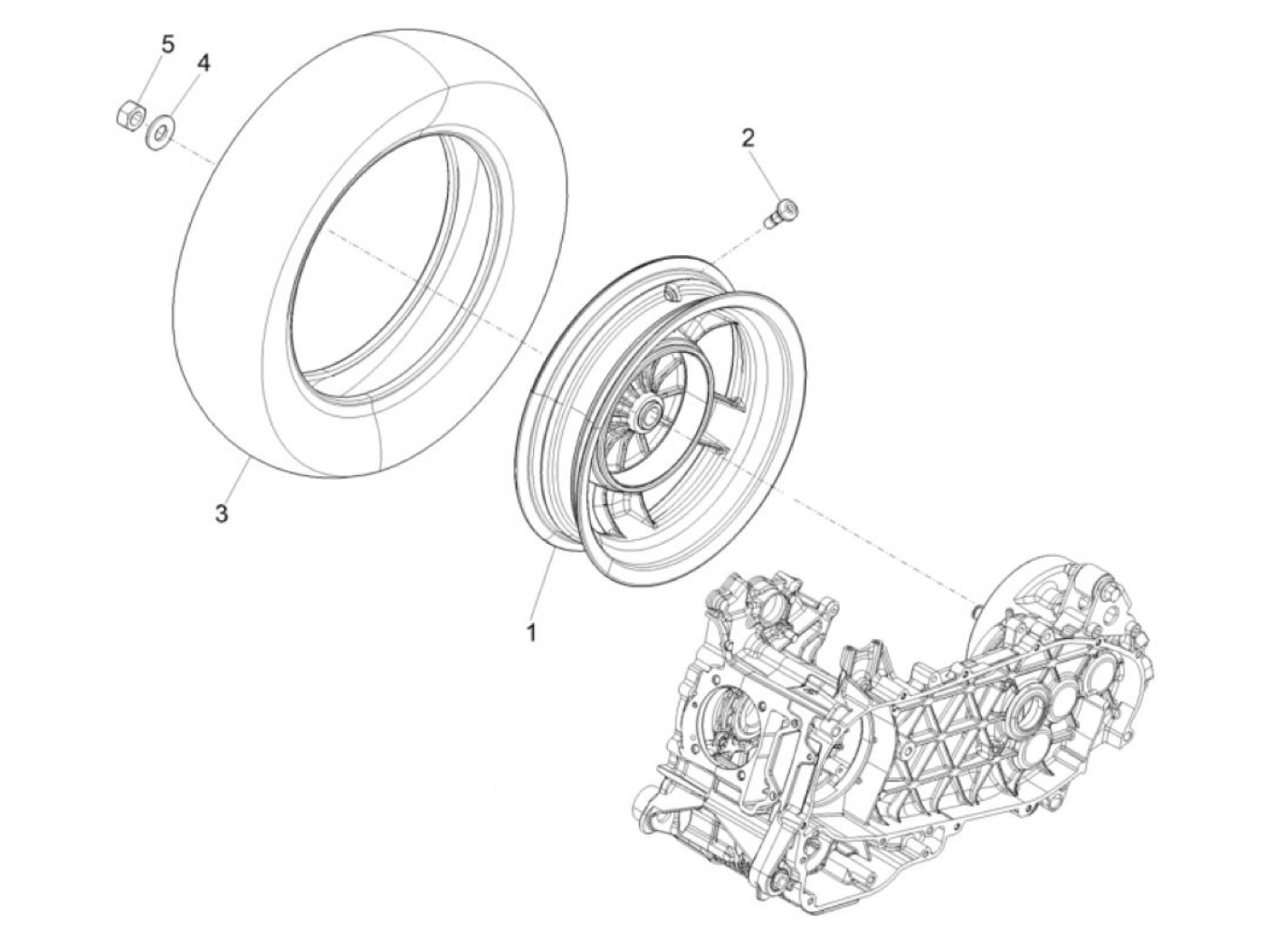 5
4
2
3
1