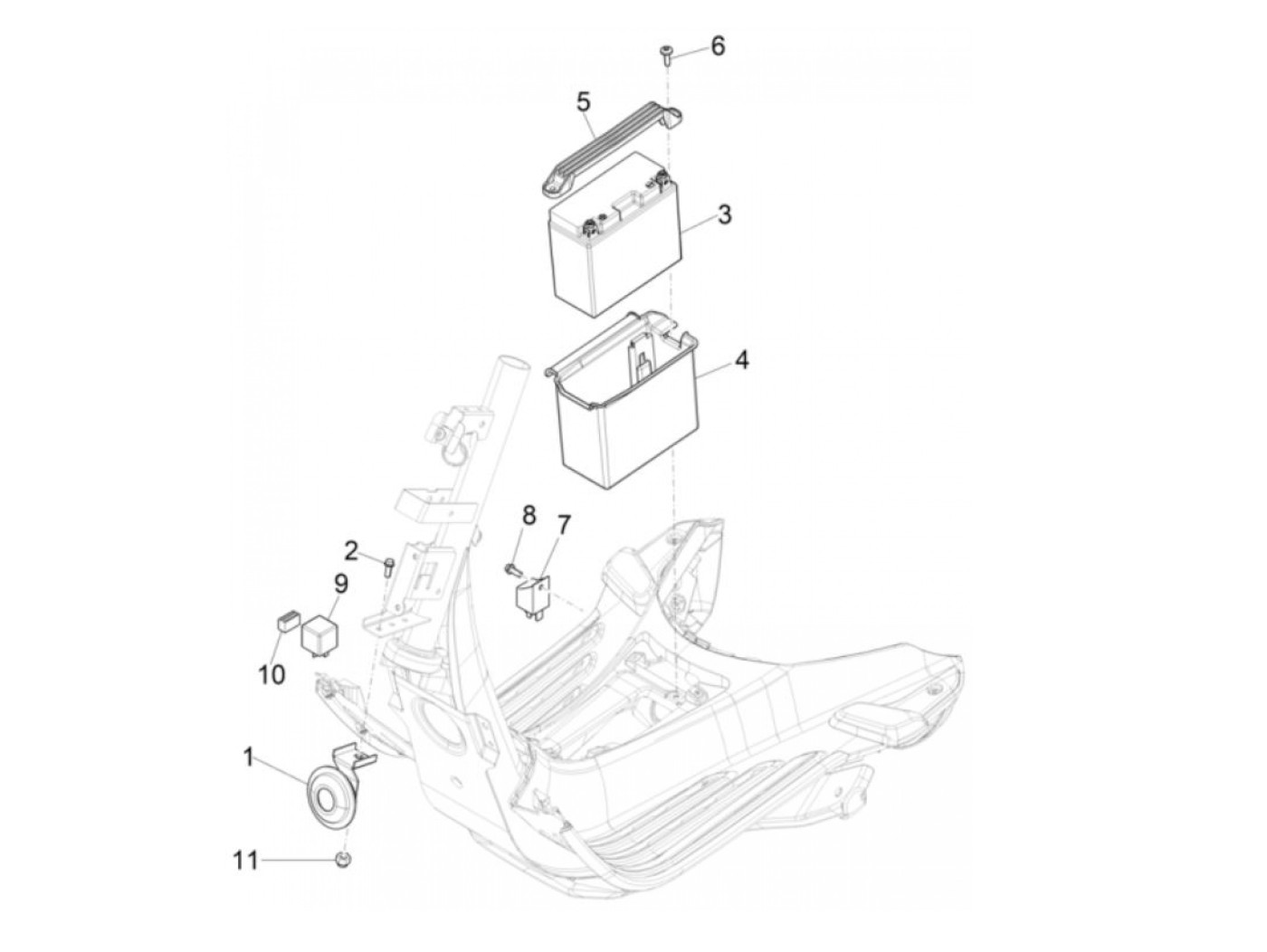 6
5
3
4
8
7
2
9
10
1
11