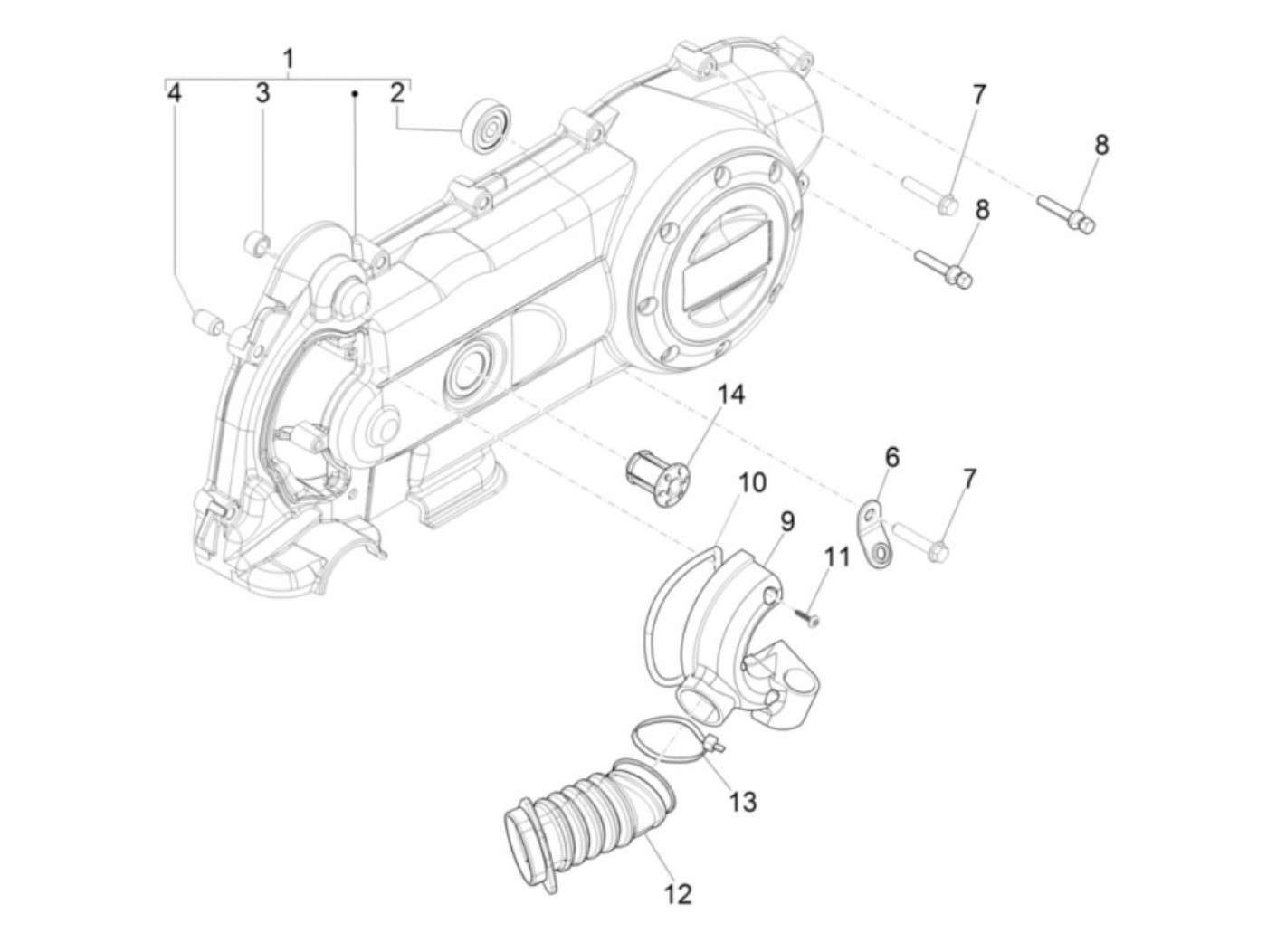 1
4
3
2
7
8
8
14
6
7
10
9
11
13
12