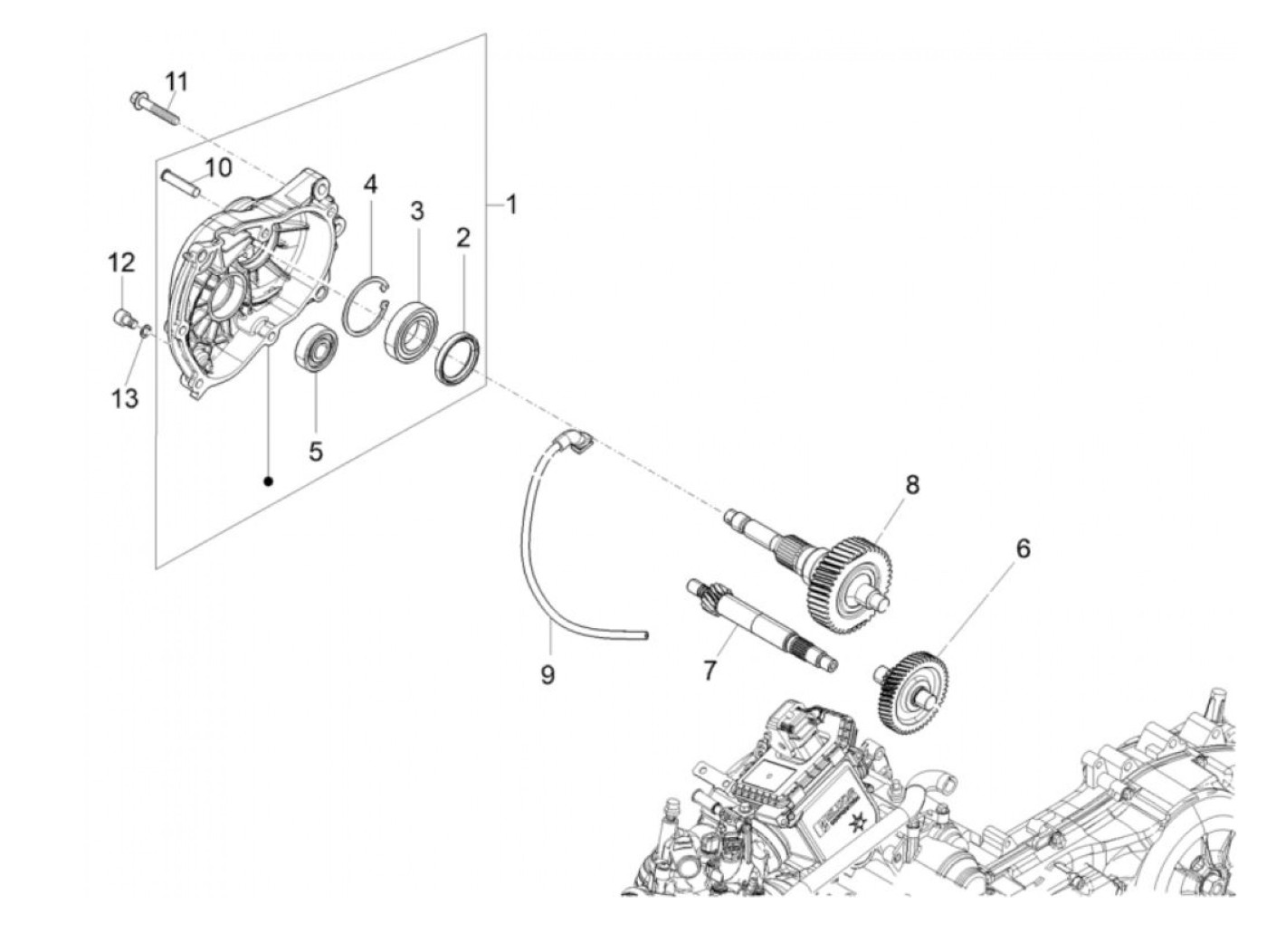 11
10
4
3
2
1
12
13
5
8
6
9
7