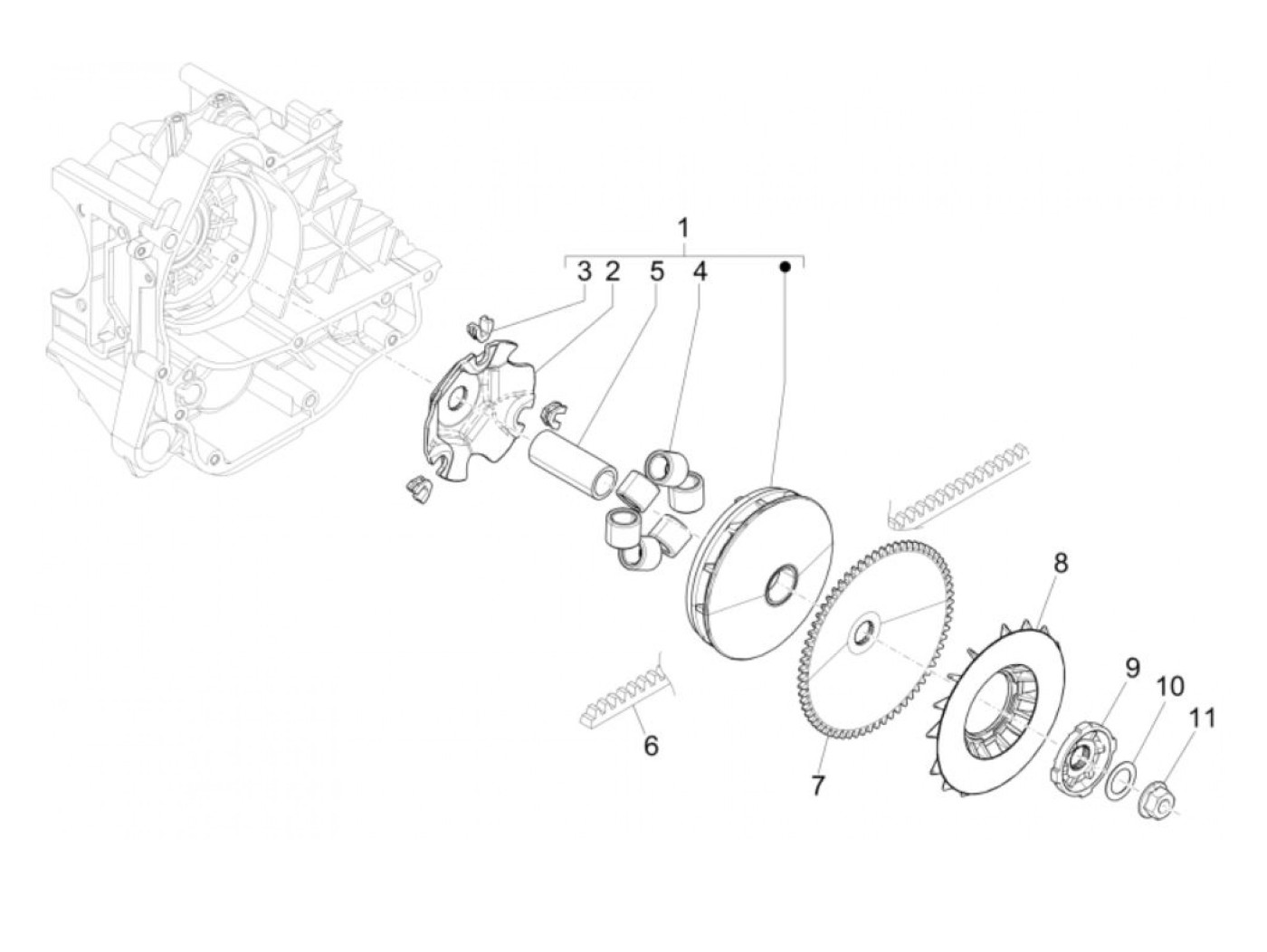 1
3 2 5 4
8
9
10
11
6
7