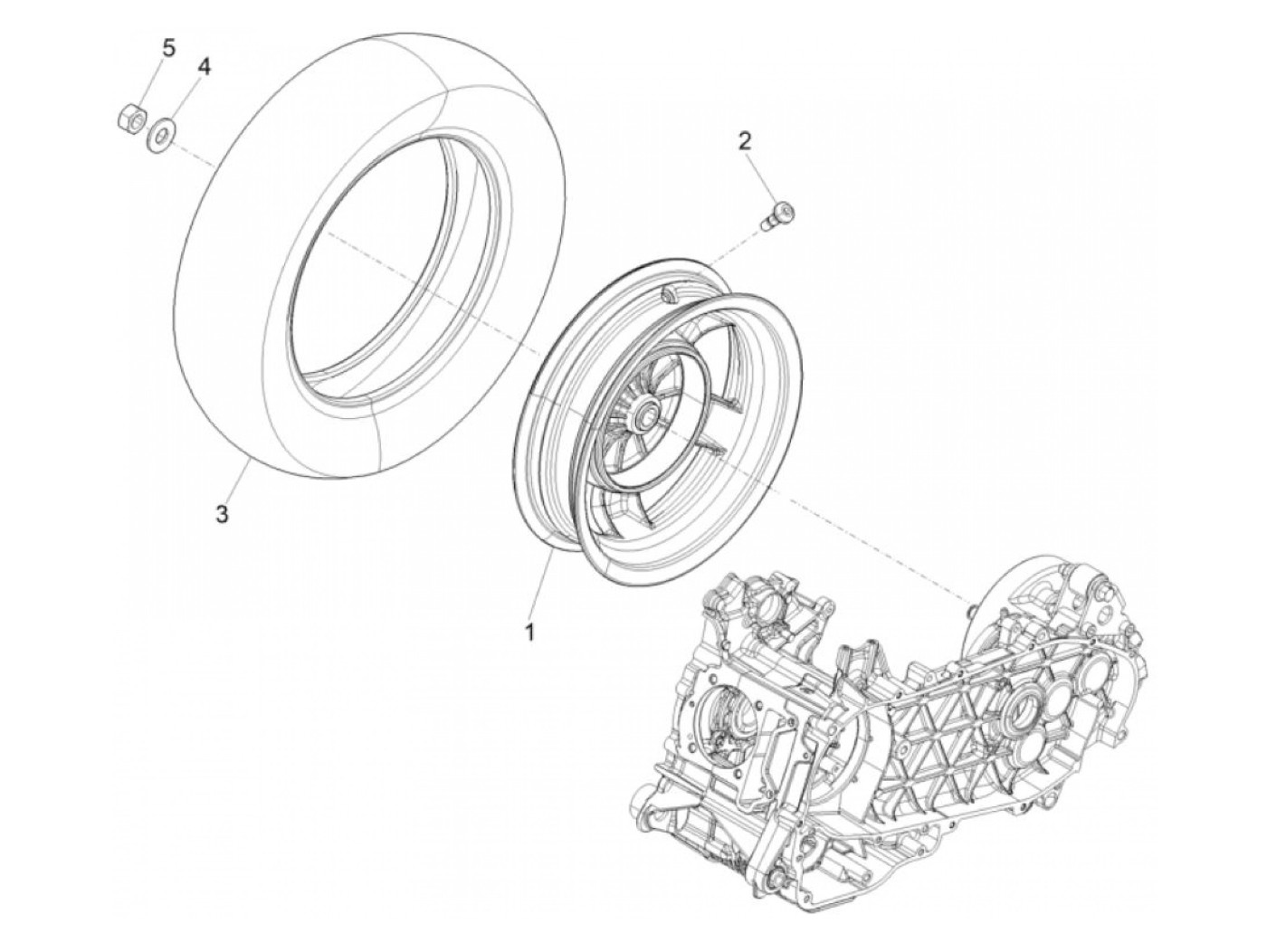 5
4
2
3
1