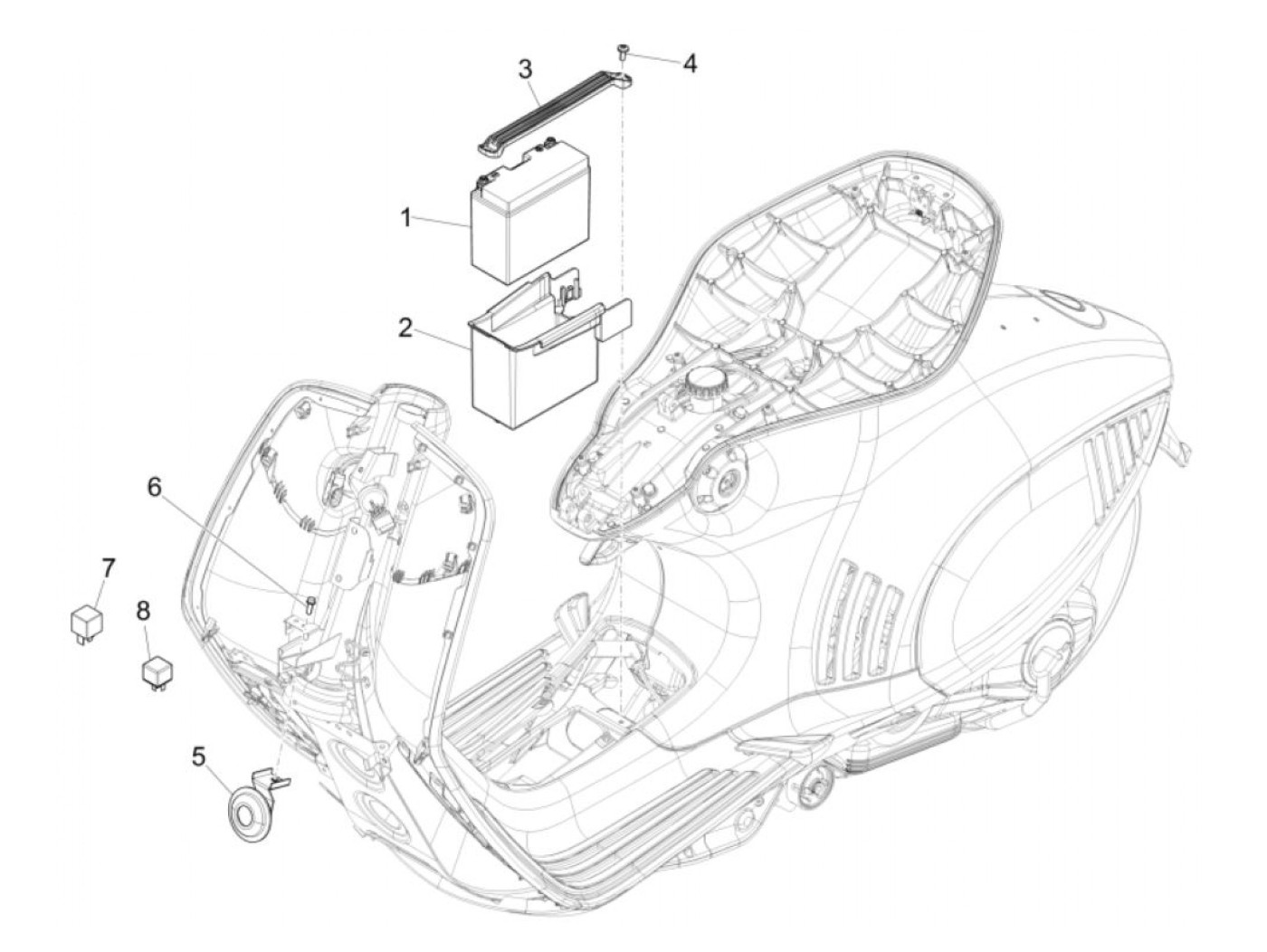 3
4
1
2
6
7
8
5