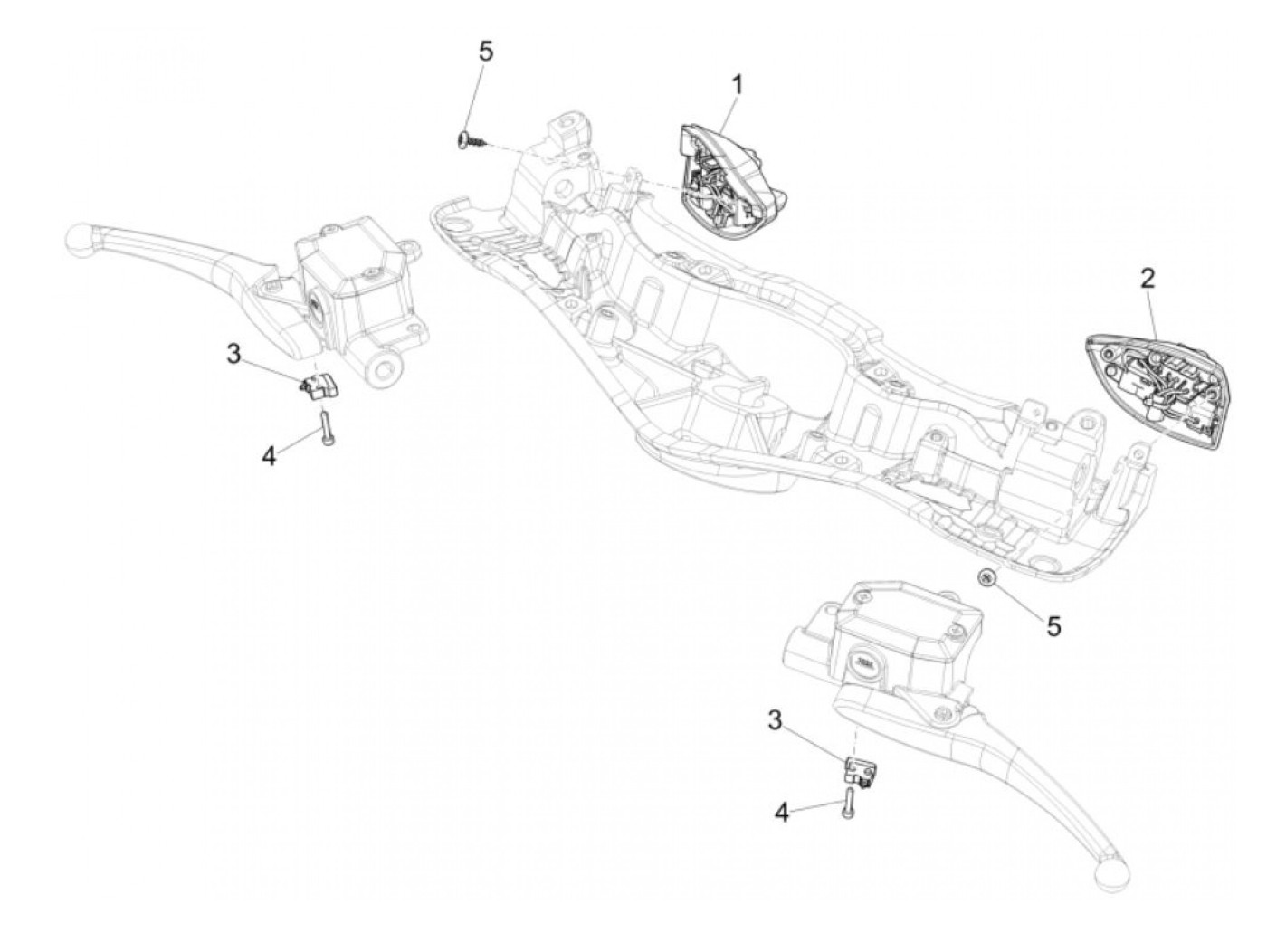 5
1
2
3
4
5
3
4