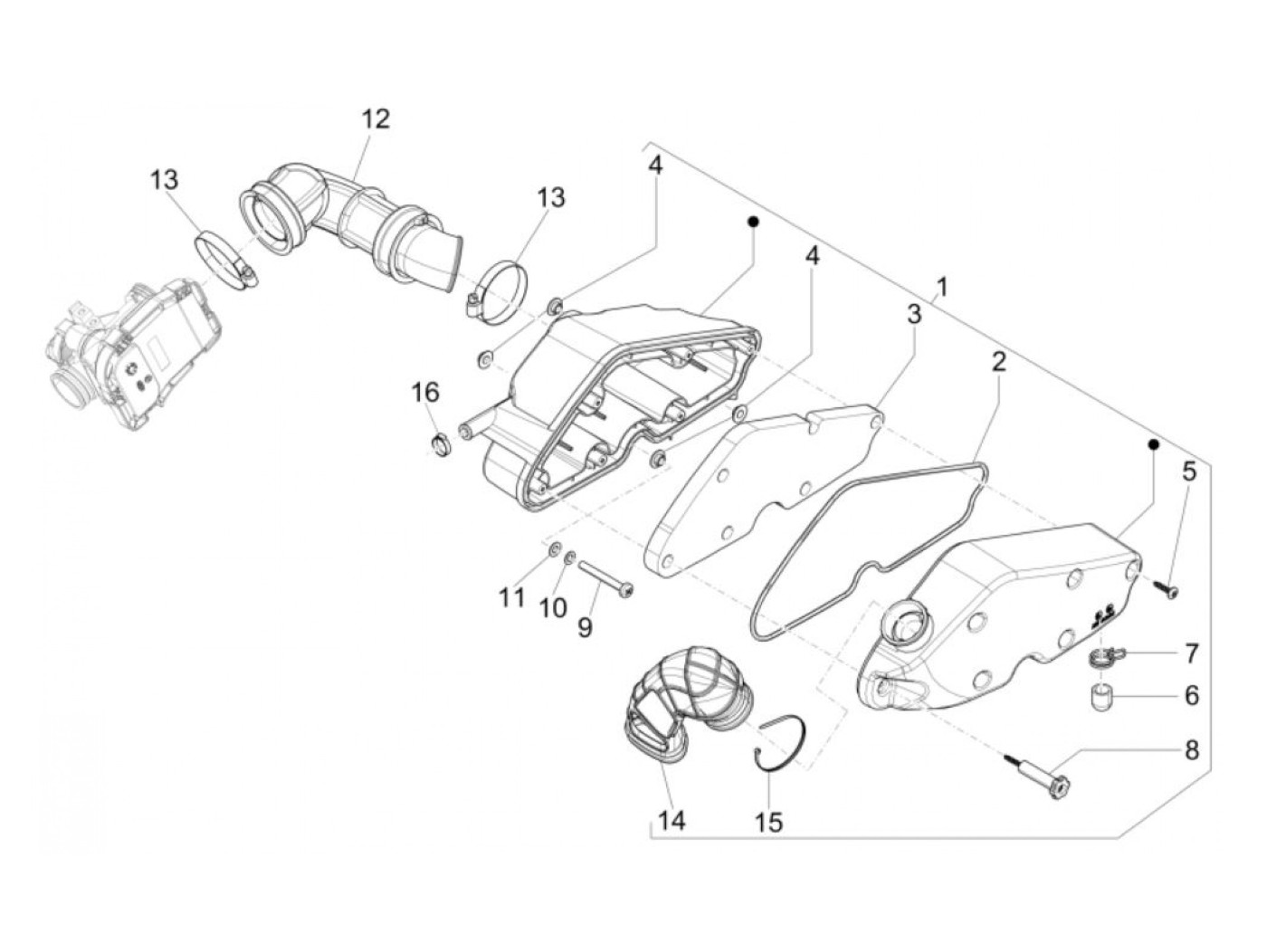 12
13
13
4
4
1
3
2
16
5
11
10
9
7
6
8
14
15