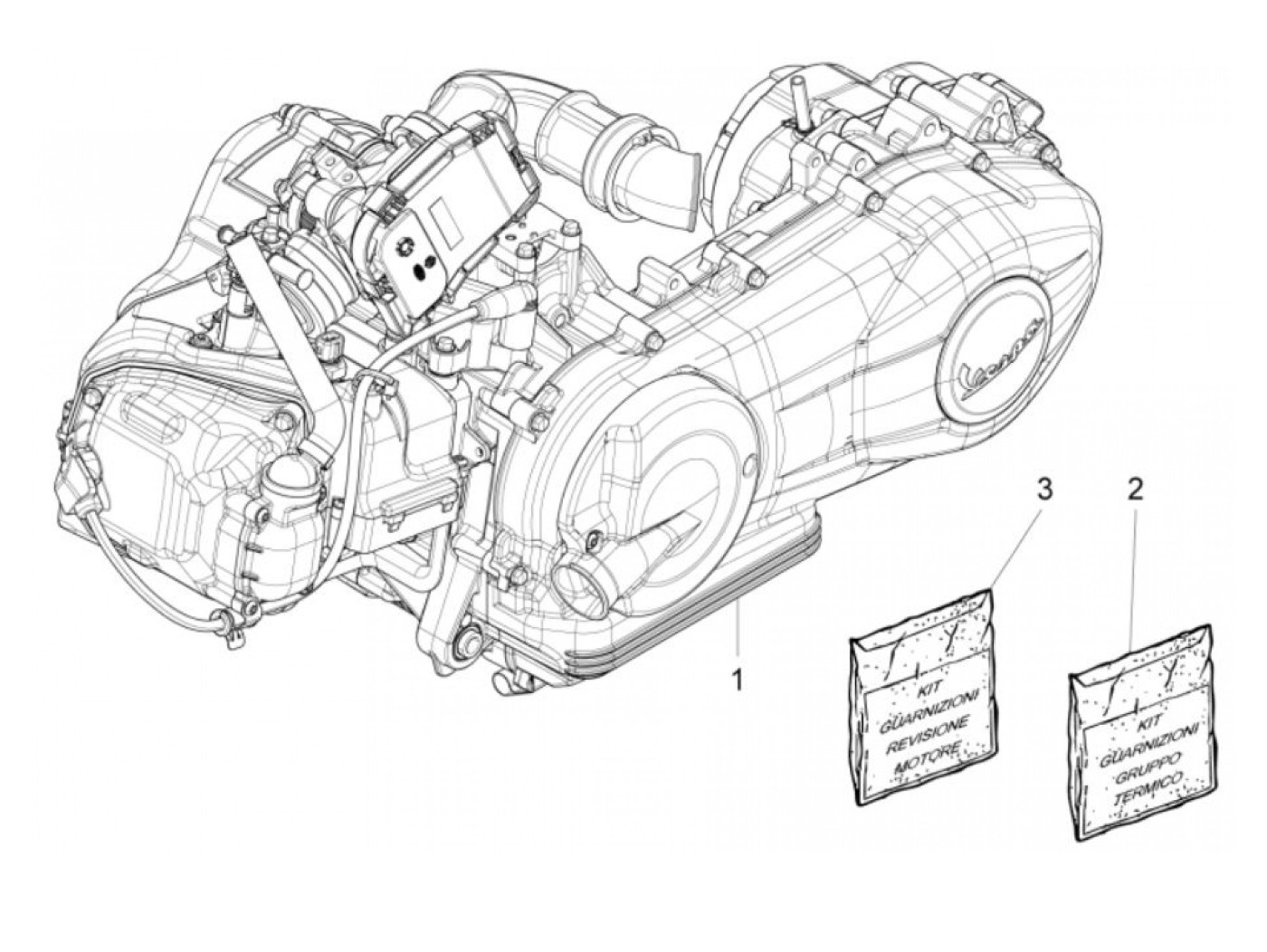 Vespa

3

2

1

KIT
GUARNIZIONI
REVISIONE
MOTORE

KIT
GUARNIZIONI
GRUPPO
TERMICO